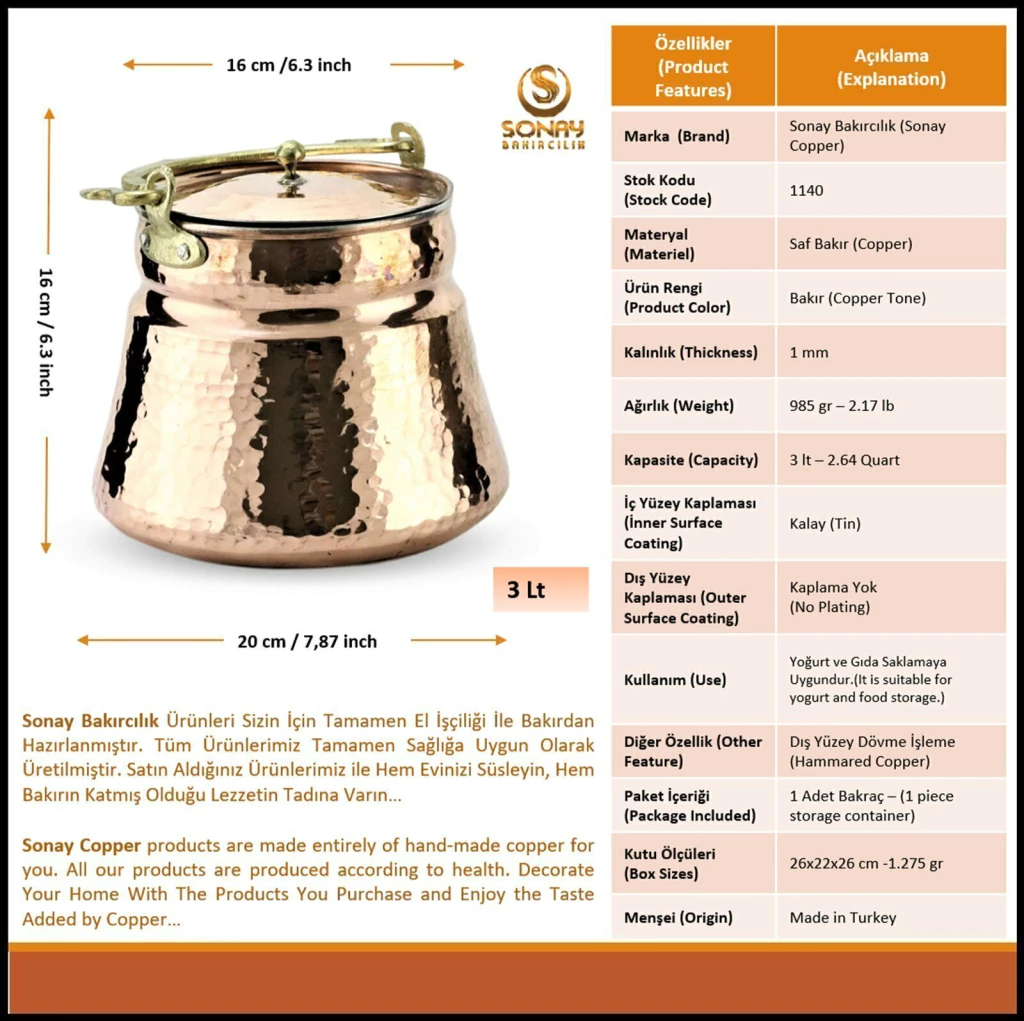 16 cm /6.3 inch

SONAY
BAKIRCILIK

16 cm / 6.3 inch

3 Lt

20 cm / 7,87 inch

Sonay Bakırcılık Ürünleri Sizin İçin Tamamen El İşçiliği İle Bakırdan Hazırlanmıştır. Tüm Ürünlerimiz Tamamen Sağlığa Uygun Olarak Üretilmiştir. Satın Aldığınız Ürünlerimiz ile Hem Evinizi Süsleyin, Hem Bakırın Katmış Olduğu Lezzetin Tadına Varın...

Sonay Copper products are made entirely of hand-made copper for you. All our products are produced according to health. Decorate Your Home With The Products You Purchase and Enjoy the Taste Added by Copper...

| Özellikler (Product Features) | Açıklama (Explanation) |
|---|---|
| Marka (Brand) | Sonay Bakırcılık (Sonay Copper) |
| Stok Kodu (Stock Code) | 1140 |
| Materyal (Materiel) | Saf Bakır (Copper) |
| Ürün Rengi (Product Color) | Bakır (Copper Tone) |
| Kalınlık (Thickness) | 1 mm |
| Ağırlık (Weight) | 985 gr – 2.17 lb |
| Kapasite (Capacity) | 3 lt – 2.64 Quart |
| İç Yüzey Kaplaması (İnner Surface Coating) | Kalay (Tin) |
| Dış Yüzey Kaplaması (Outer Surface Coating) | Kaplama Yok (No Plating) |
| Kullanım (Use) | Yoğurt ve Gıda Saklamaya Uygundur.(It is suitable for yogurt and food storage.) |
| Diğer Özellik (Other Feature) | Dış Yüzey Dövme İşleme (Hammared Copper) |
| Paket İçeriği (Package Included) | 1 Adet Bakraç – (1 piece storage container) |
| Kutu Ölçüleri (Box Sizes) | 26x22x26 cm -1.275 gr |
| Menşei (Origin) | Made in Turkey |