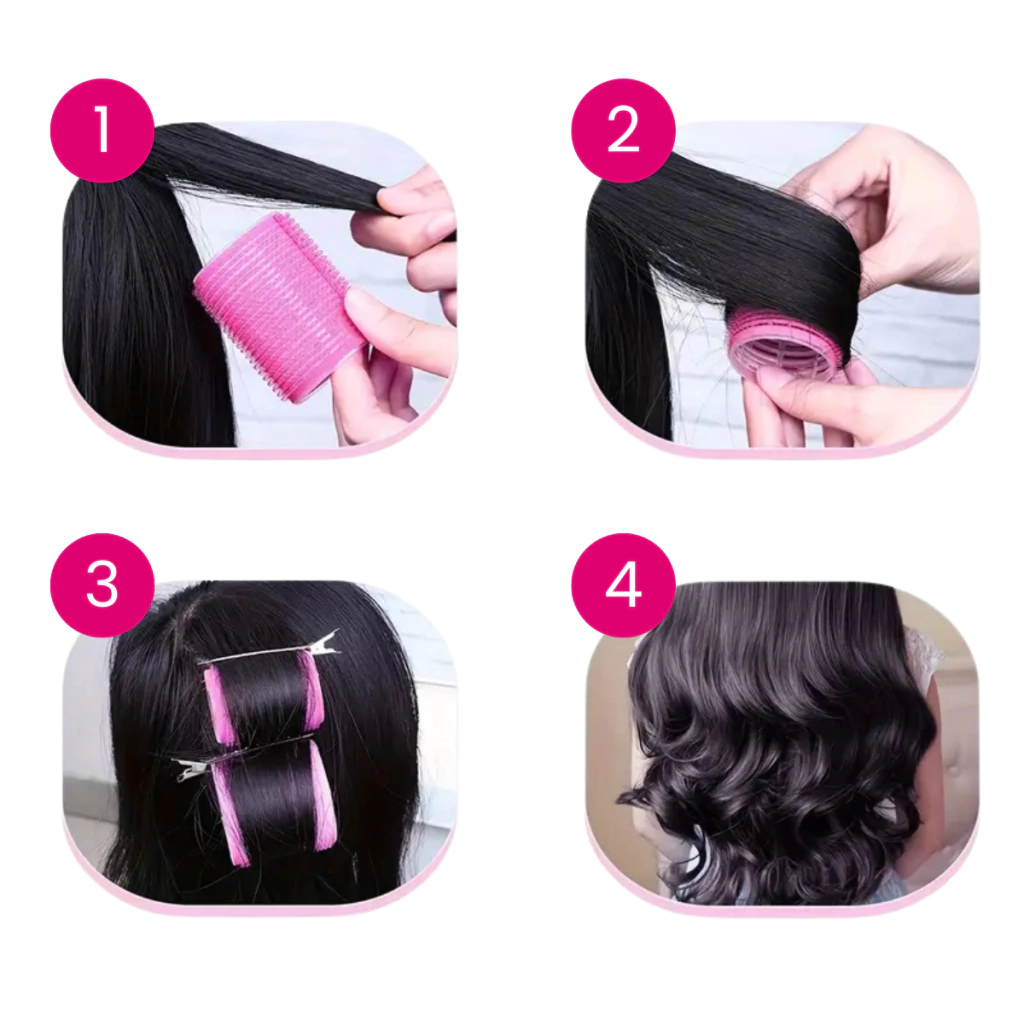 1

2

3

4