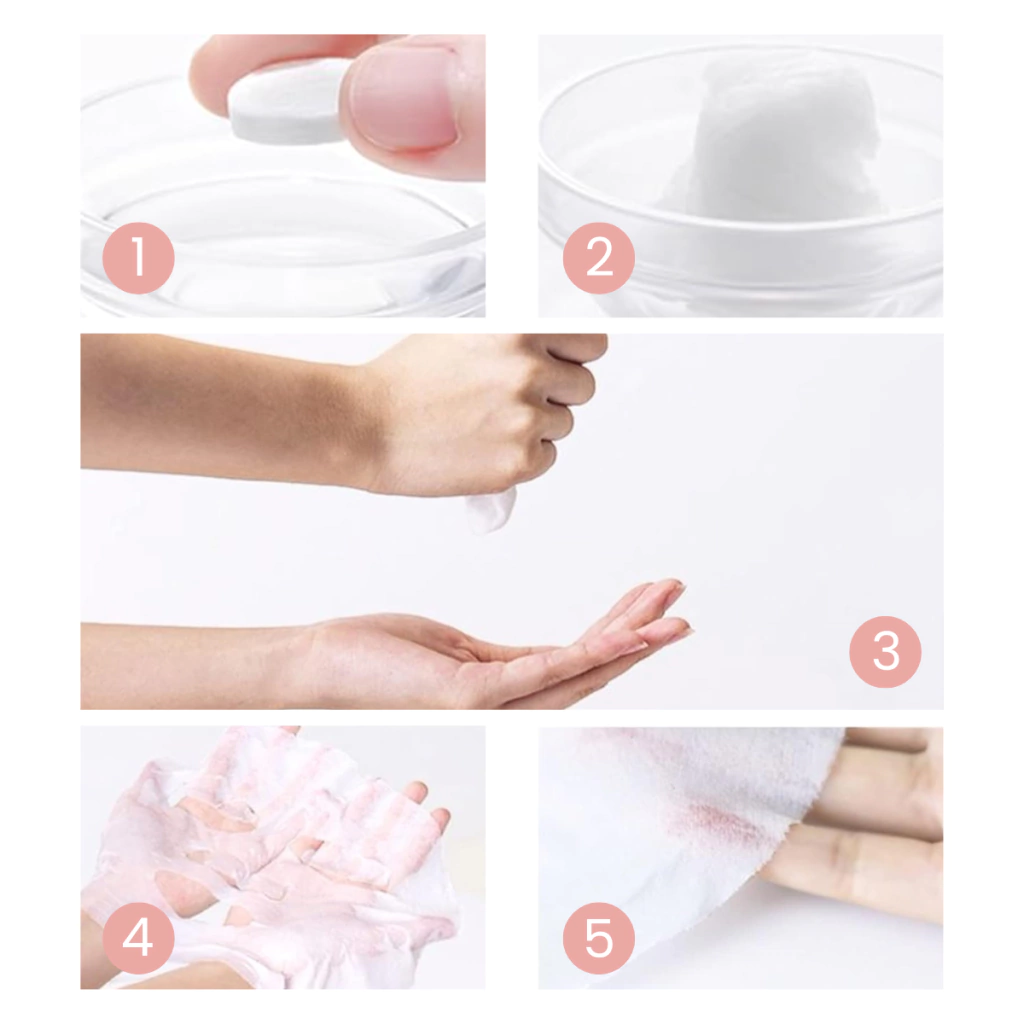 1
2
3
4
5