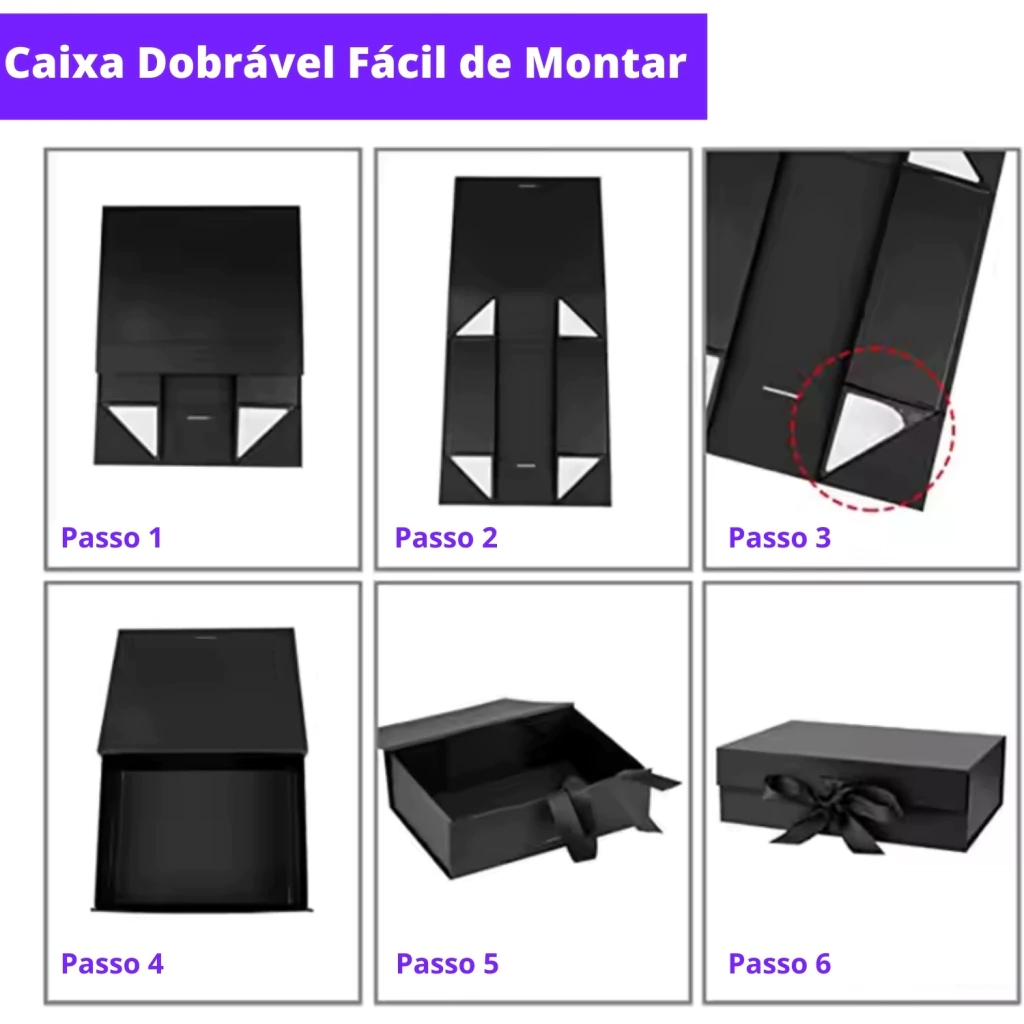 Caixa Dobrável Fácil de Montar

Passo 1

Passo 2

Passo 3

Passo 4

Passo 5

Passo 6