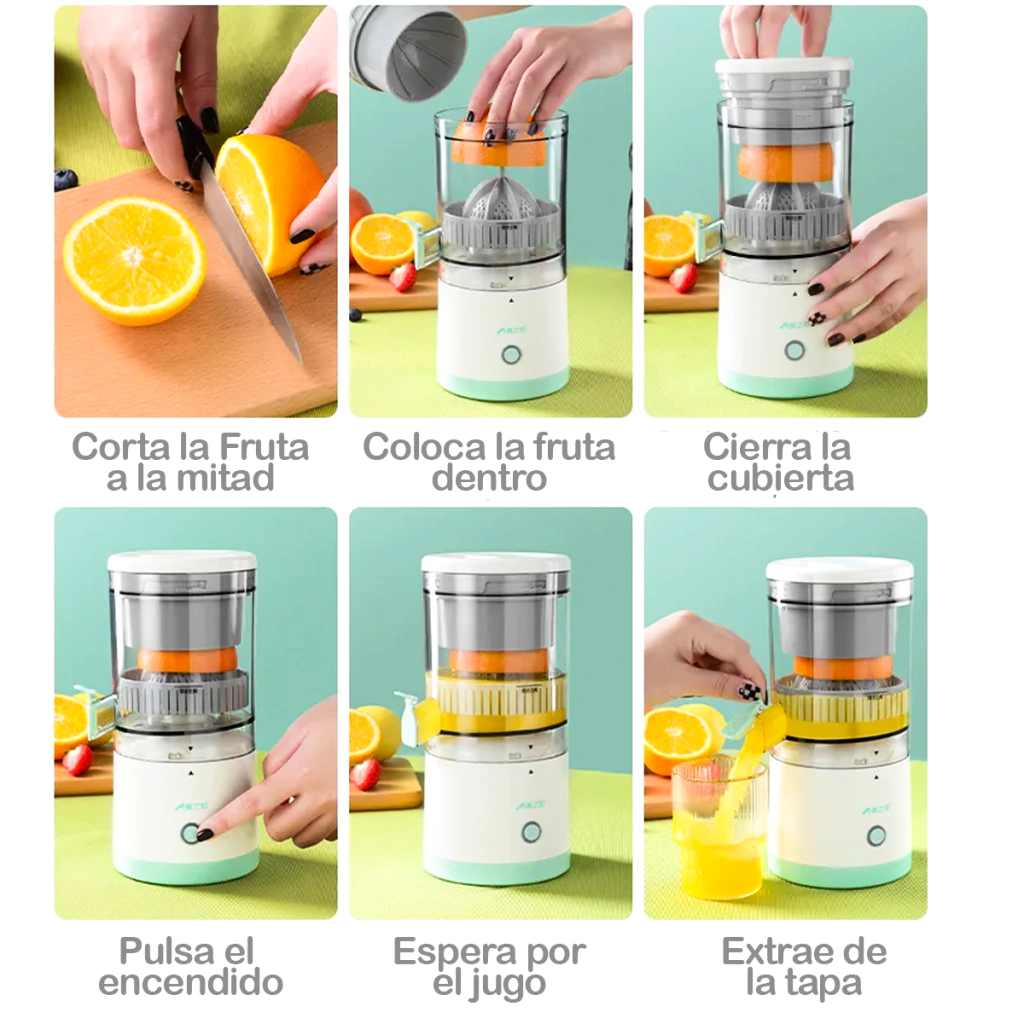 Corta la Fruta a la mitad

Coloca la fruta dentro

Cierra la cubierta

Pulsa el encendido

Espera por el jugo

Extrae de la tapa