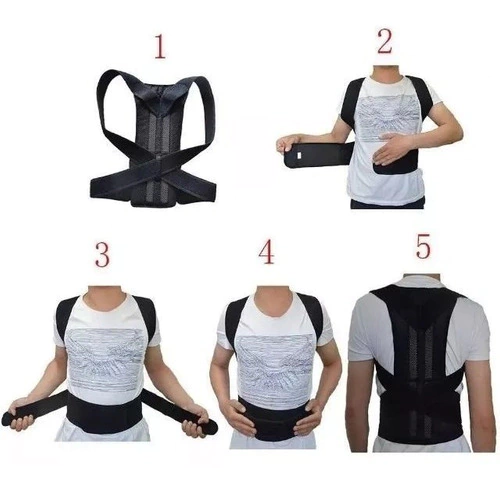 1

2

3

4

5