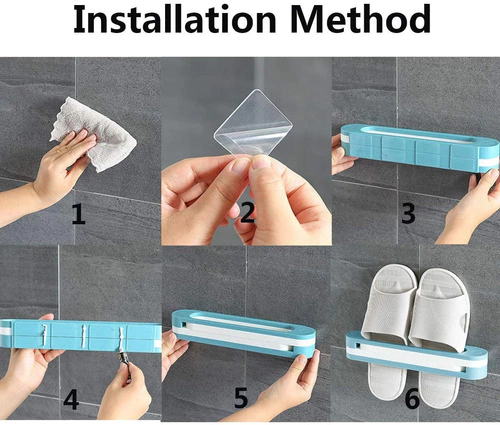 Installation Method

1

2

3

4

5

6