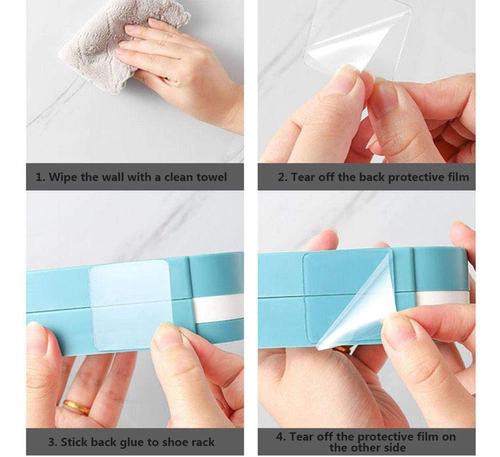 1. Wipe the wall with a clean towel

2. Tear off the back protective film

3. Stick back glue to shoe rack

4. Tear off the protective film on the other side