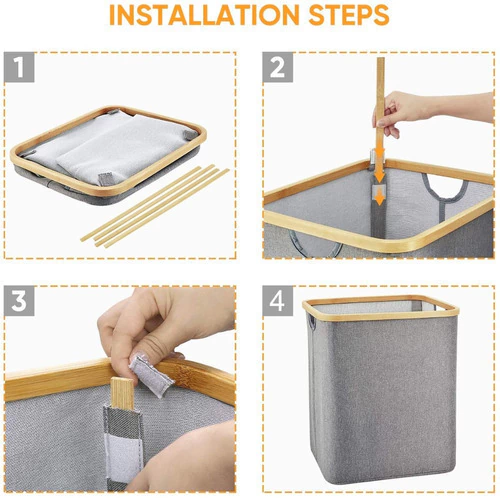 INSTALLATION STEPS

1

2

3

4