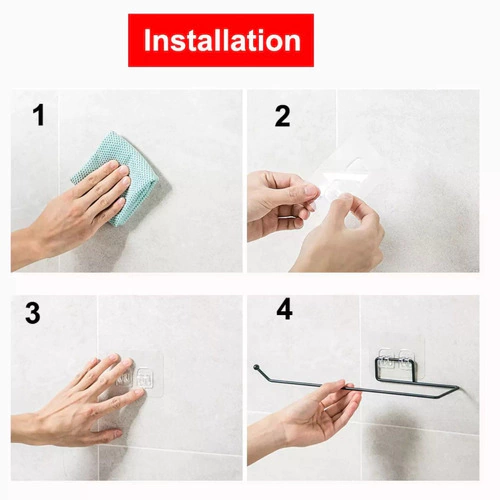 Installation

1

2

3

4