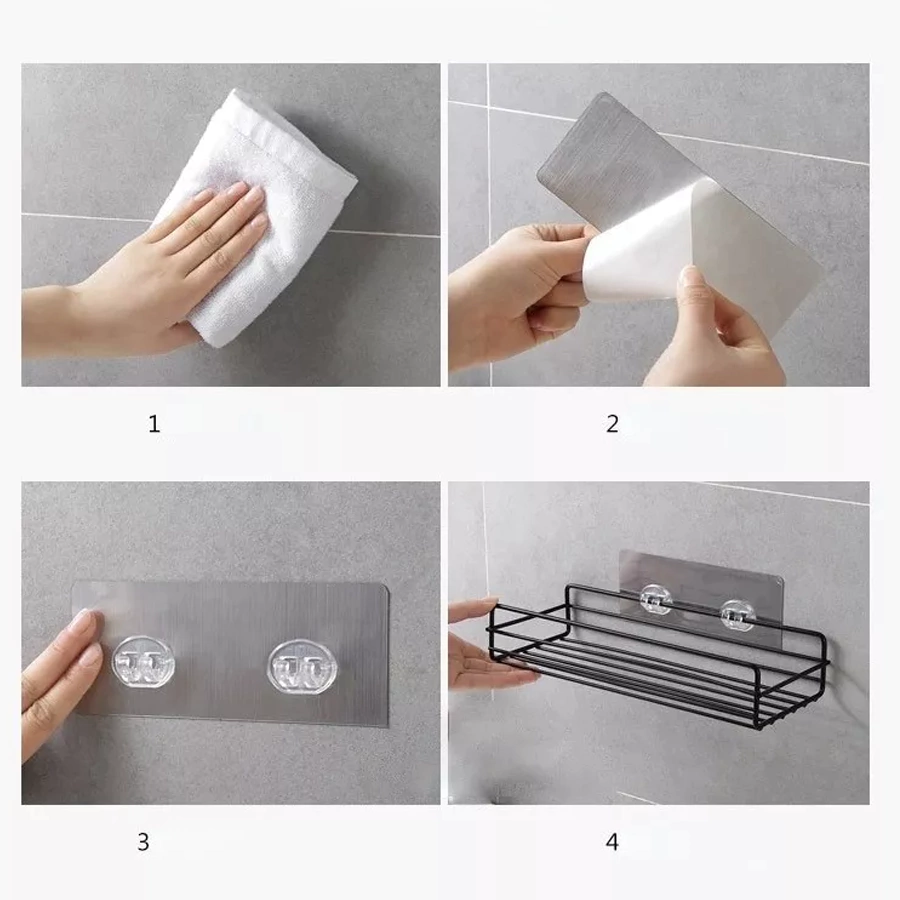 1

2

3

4