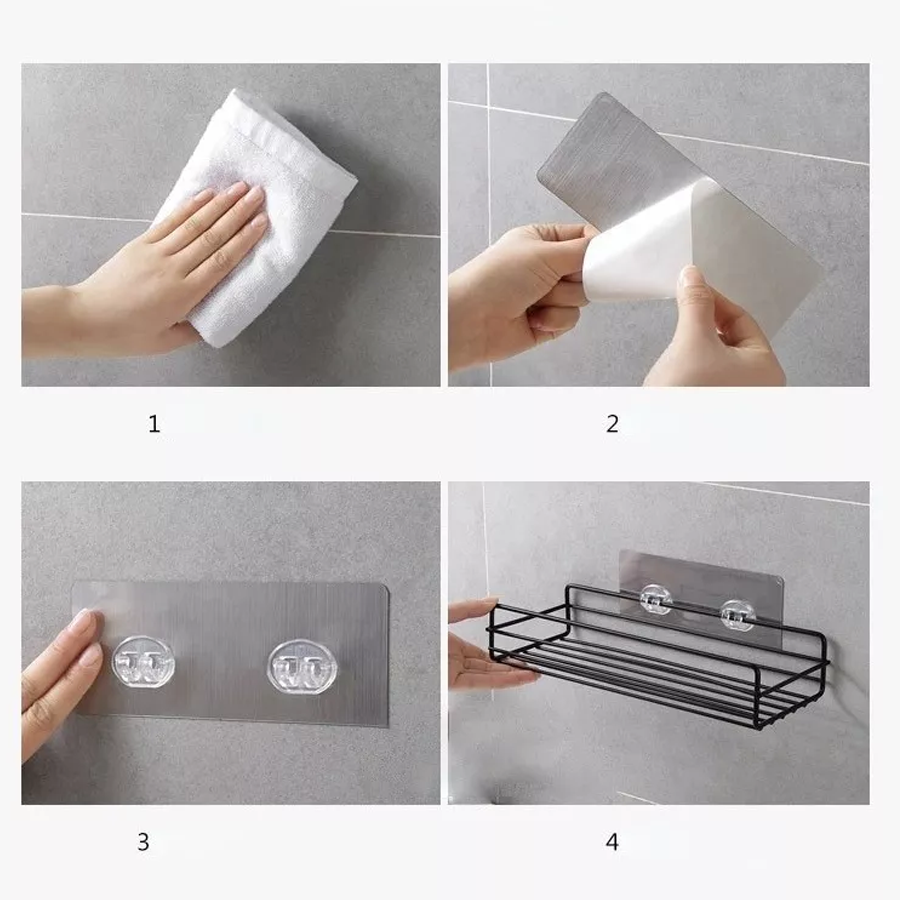 1

2

3

4