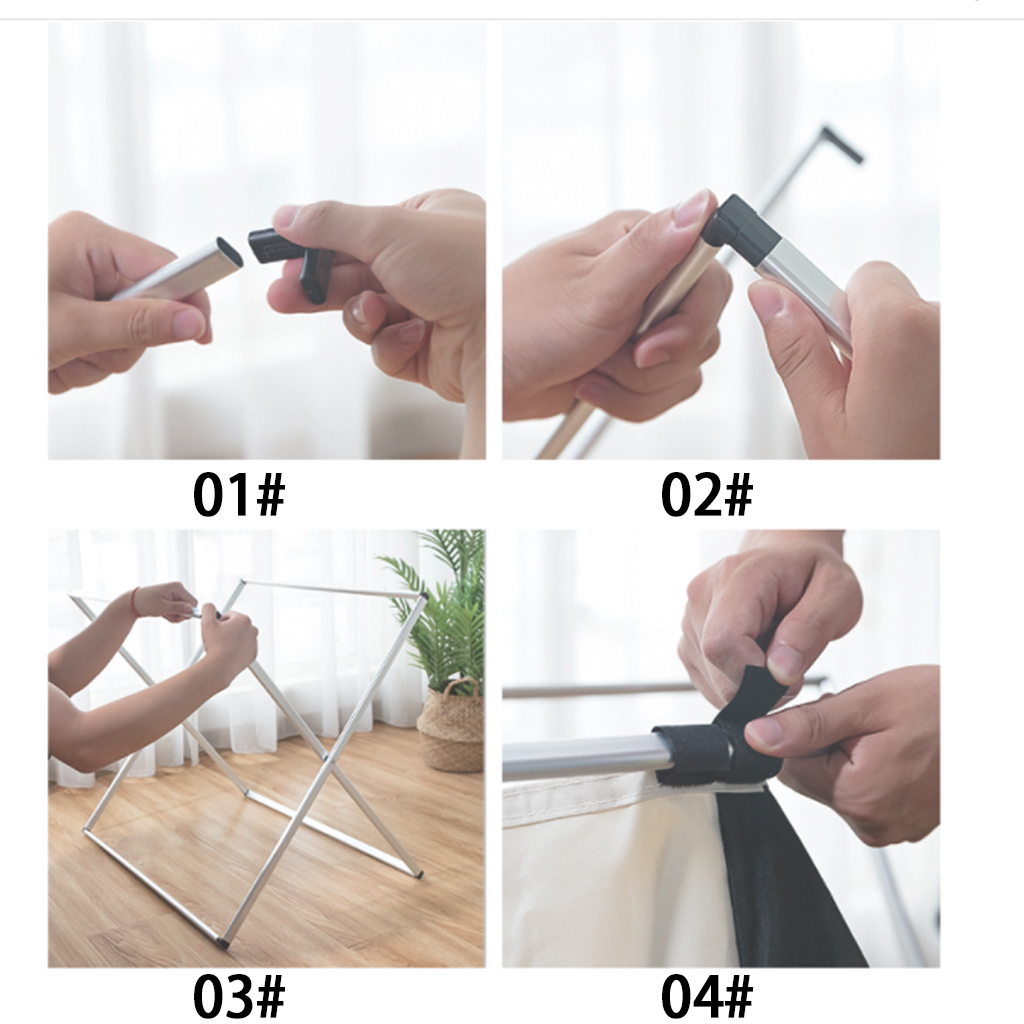 01#

02#

03#

04#