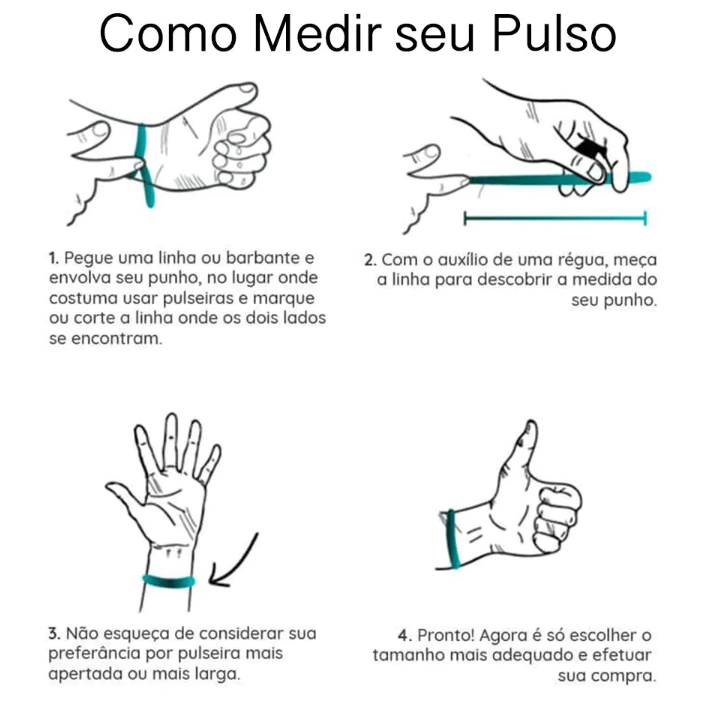 Como Medir seu Pulso

1. Pegue uma linha ou barbante e envolva seu punho, no lugar onde costuma usar pulseiras e marque ou corte a linha onde os dois lados se encontram.

2. Com o auxílio de uma régua, meça a linha para descobrir a medida do seu punho.

3. Não esqueça de considerar sua preferância por pulseira mais apertada ou mais larga.

4. Pronto! Agora é só escolher o tamanho mais adequado e efetuar sua compra.