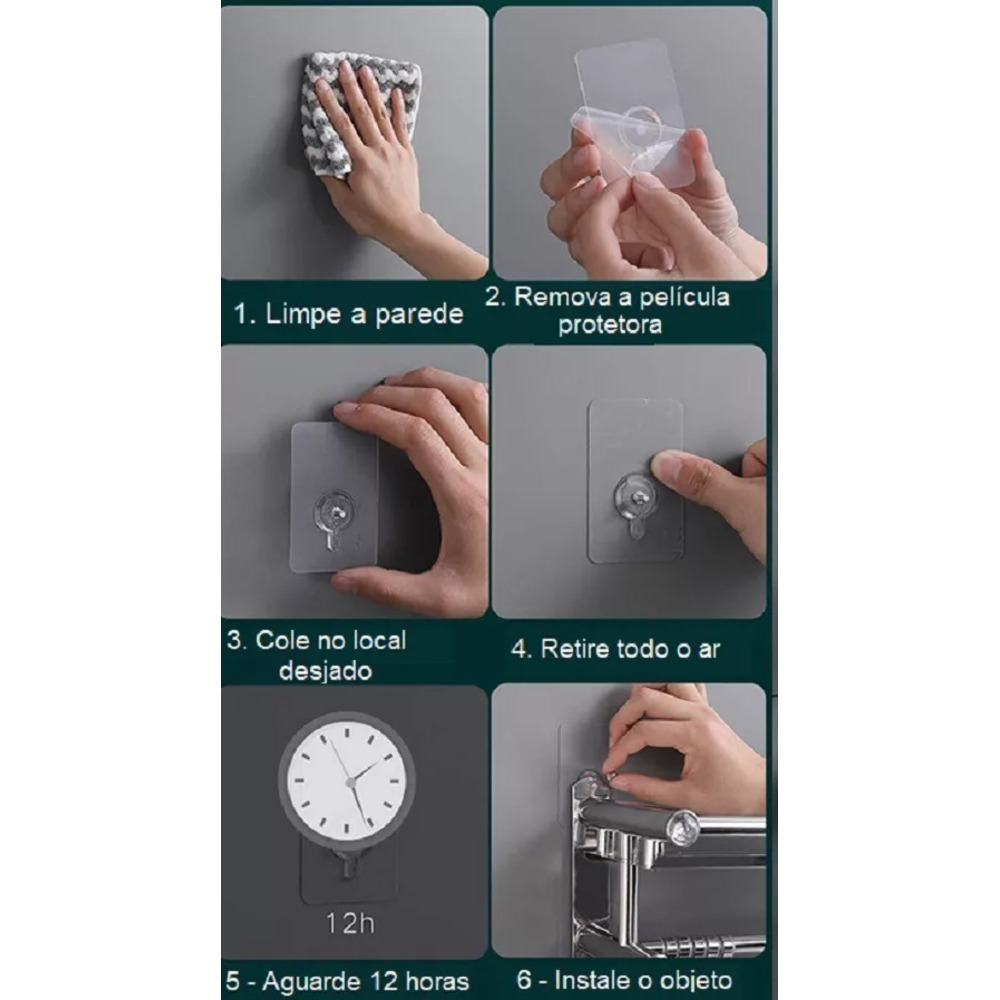 1. Limpe a parede

2. Remova a película protetora

3. Cole no local desjado

4. Retire todo o ar

12h

5 - Aguarde 12 horas

6 - Instale o objeto