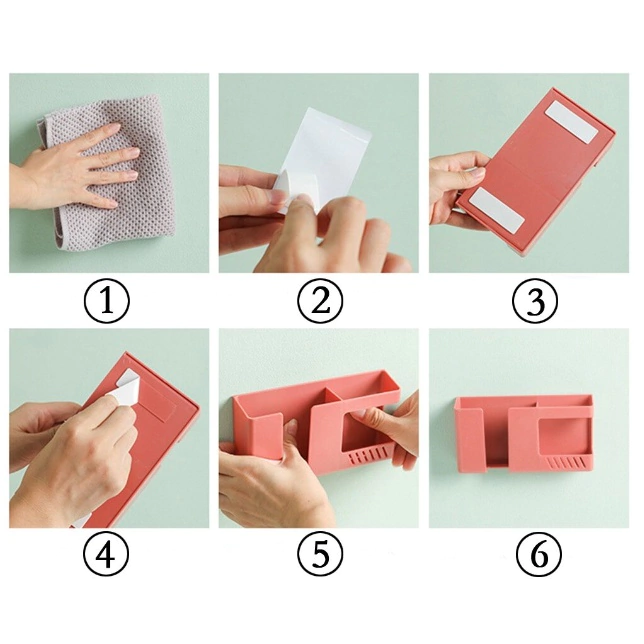 ①

②

③

④

⑤

⑥