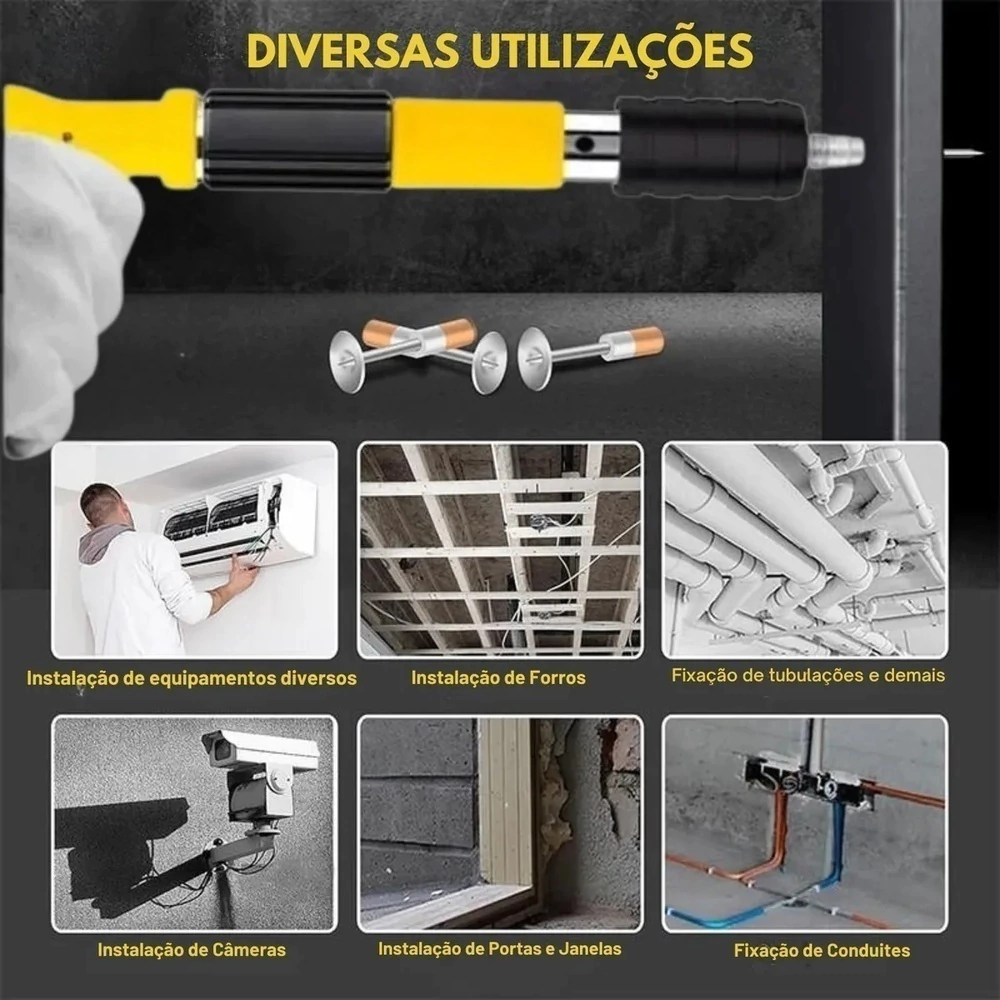 DIVERSAS UTILIZAÇÕES

Instalação de equipamentos diversos

Instalação de Forros

Fixação de tubulações e demais

Instalação de Câmeras

Instalação de Portas e Janelas

Fixação de Conduites