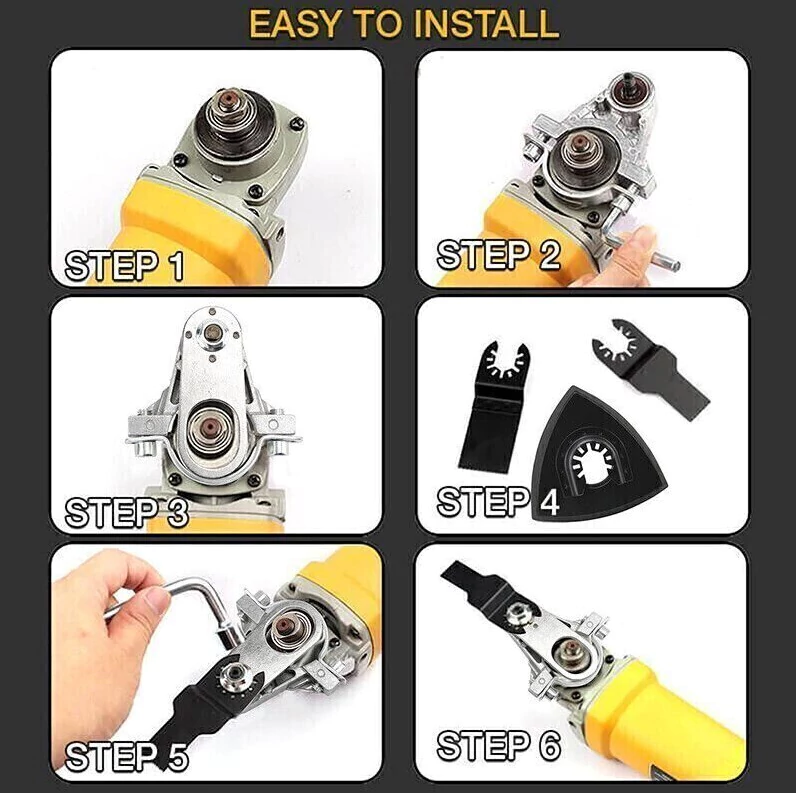 EASY TO INSTALL

STEP 1

STEP 2

STEP 3

STEP 4

STEP 5

STEP 6