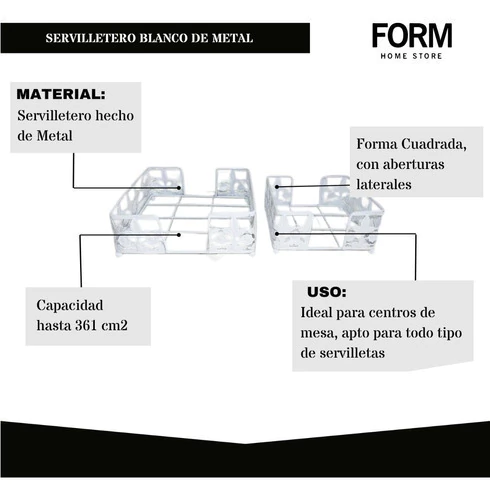 SERVILLETERO BLANCO DE METAL

FORM
HOME STORE

MATERIAL:
Servilletero hecho de Metal

Forma Cuadrada, con aberturas laterales

Capacidad hasta 361 cm2

USO:
Ideal para centros de mesa, apto para todo tipo de servilletas