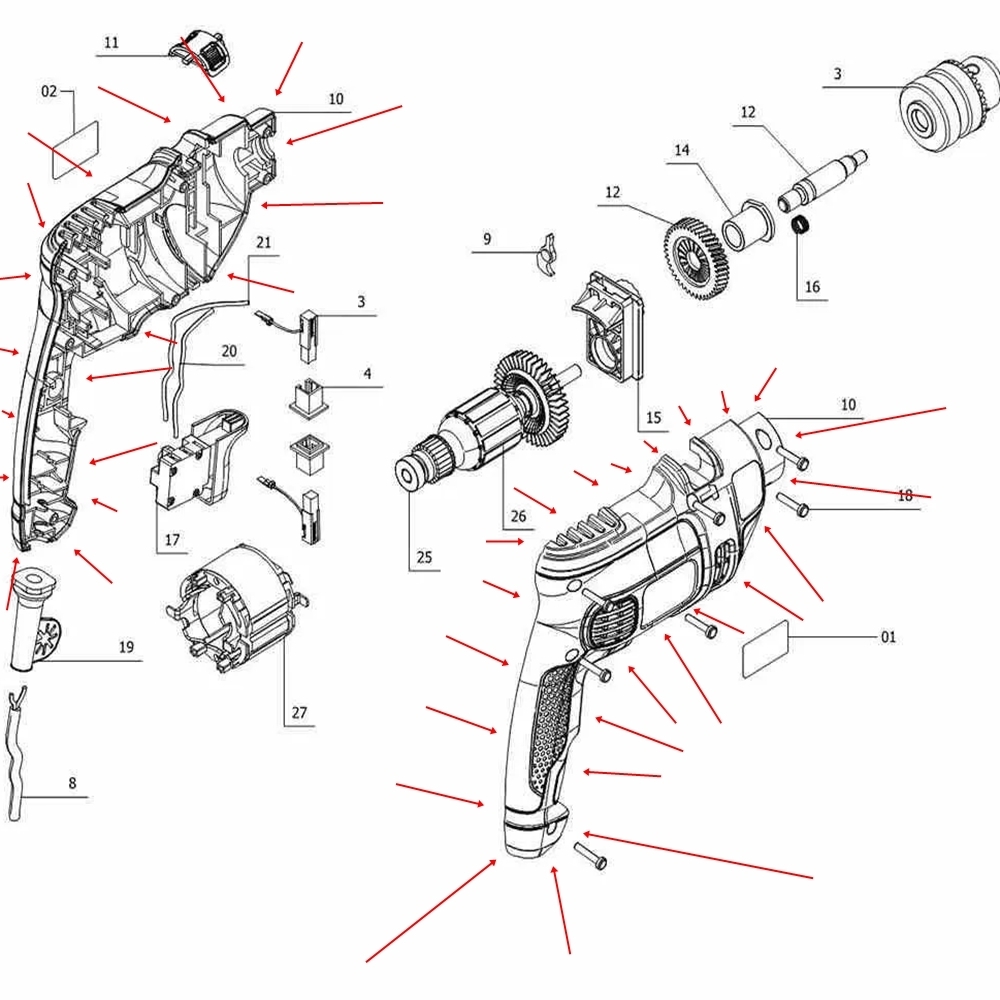 11
02
10
3
12
14
12
9
16
21
3
20
4
15
10
18
17
26
25
01
19
27
8