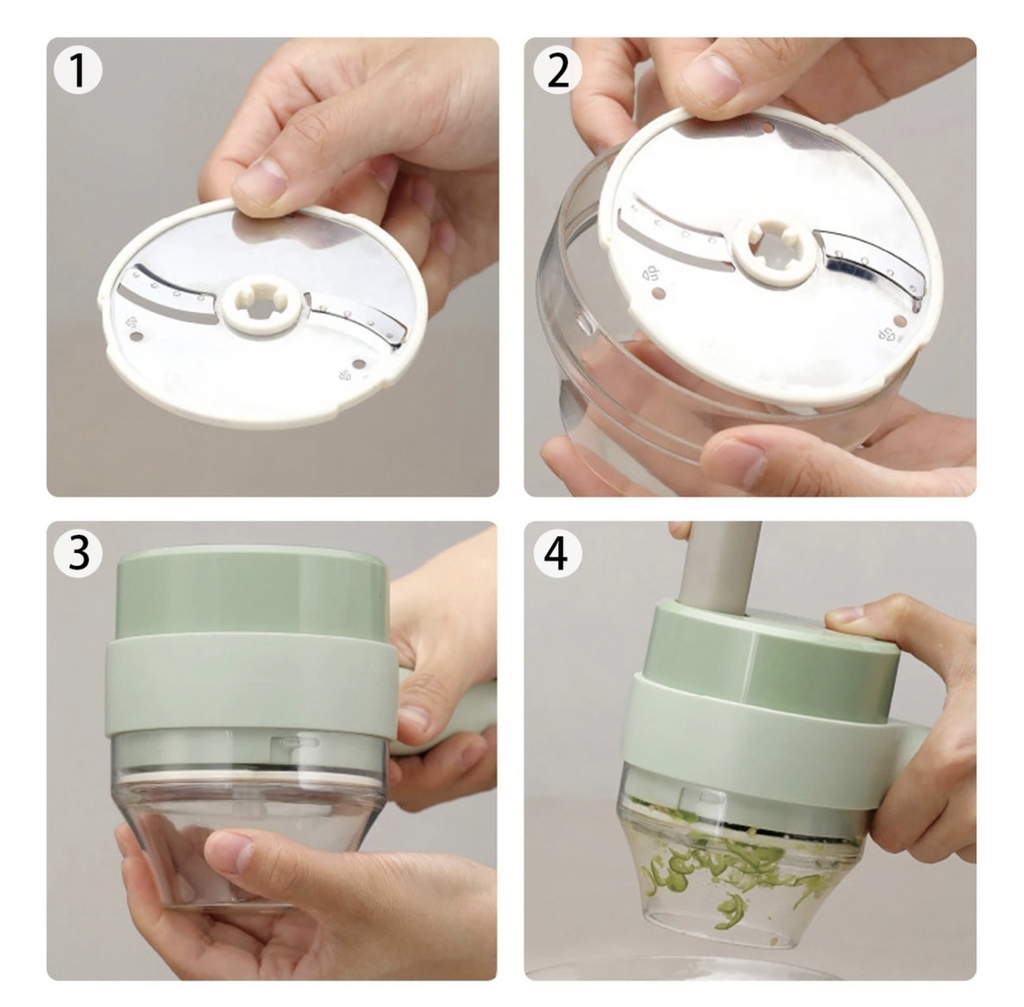 1

2

3

4