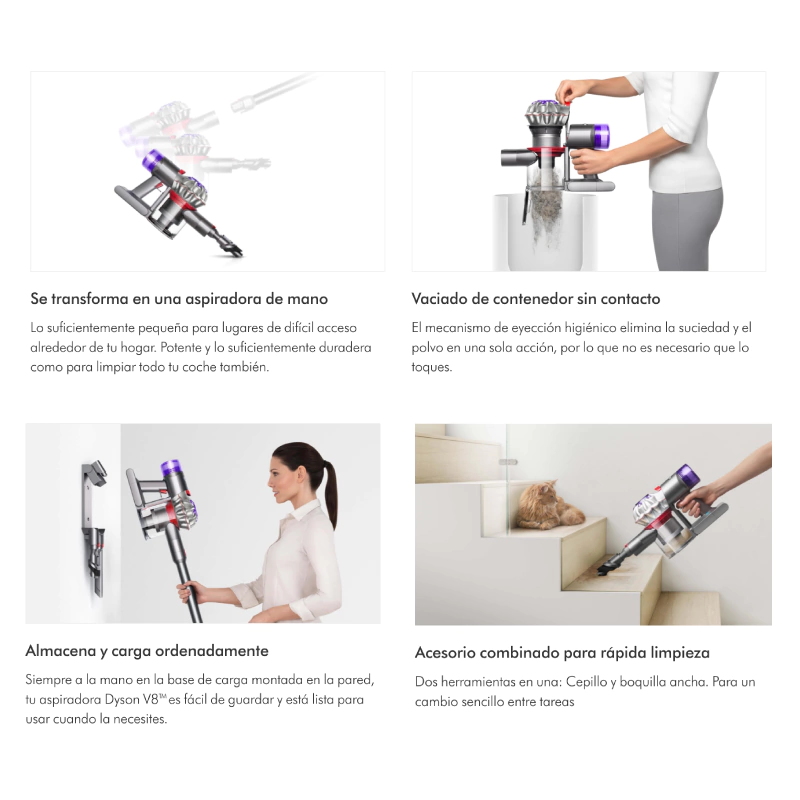 Se transforma en una aspiradora de mano

Lo suficientemente pequeña para lugares de difícil acceso alrededor de tu hogar. Potente y lo suficientemente duradera como para limpiar todo tu coche también.

Vaciado de contenedor sin contacto

El mecanismo de eyección higiénico elimina la suciedad y el polvo en una sola acción, por lo que no es necesario que lo toques.

Almacena y carga ordenadamente

Siempre a la mano en la base de carga montada en la pared, tu aspiradora Dyson V8™ es fácil de guardar y está lista para usar cuando la necesites.

Acesorio combinado para rápida limpieza

Dos herramientas en una: Cepillo y boquilla ancha. Para un cambio sencillo entre tareas