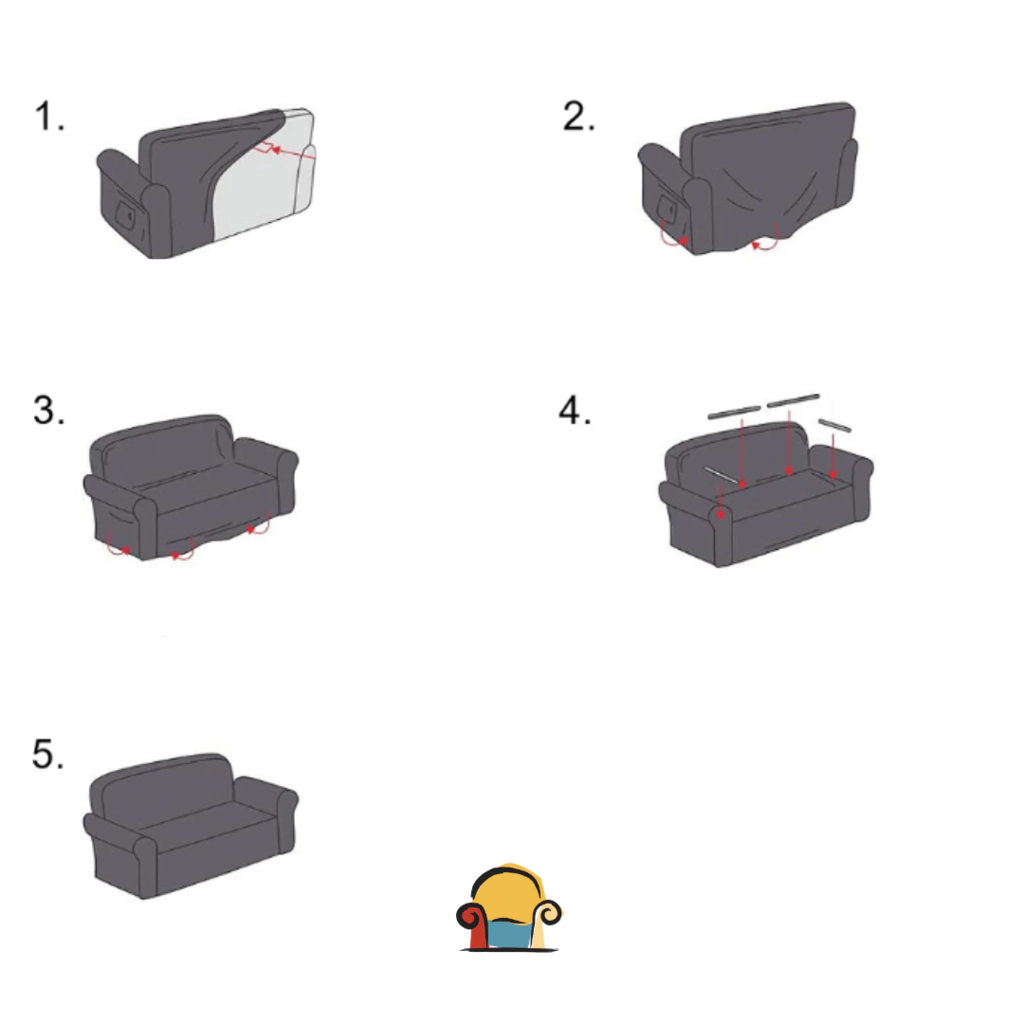 1.

2.

3.

4.

5.