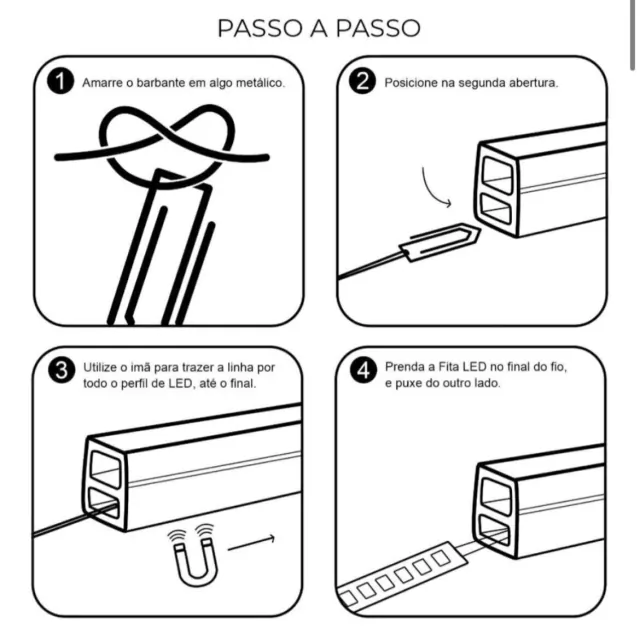 PASSO A PASSO

1 Amarre o barbante em algo metálico.

2 Posicione na segunda abertura.

3 Utilize o imã para trazer a linha por todo o perfil de LED, até o final.

4 Prenda a Fita LED no final do fio, e puxe do outro lado.