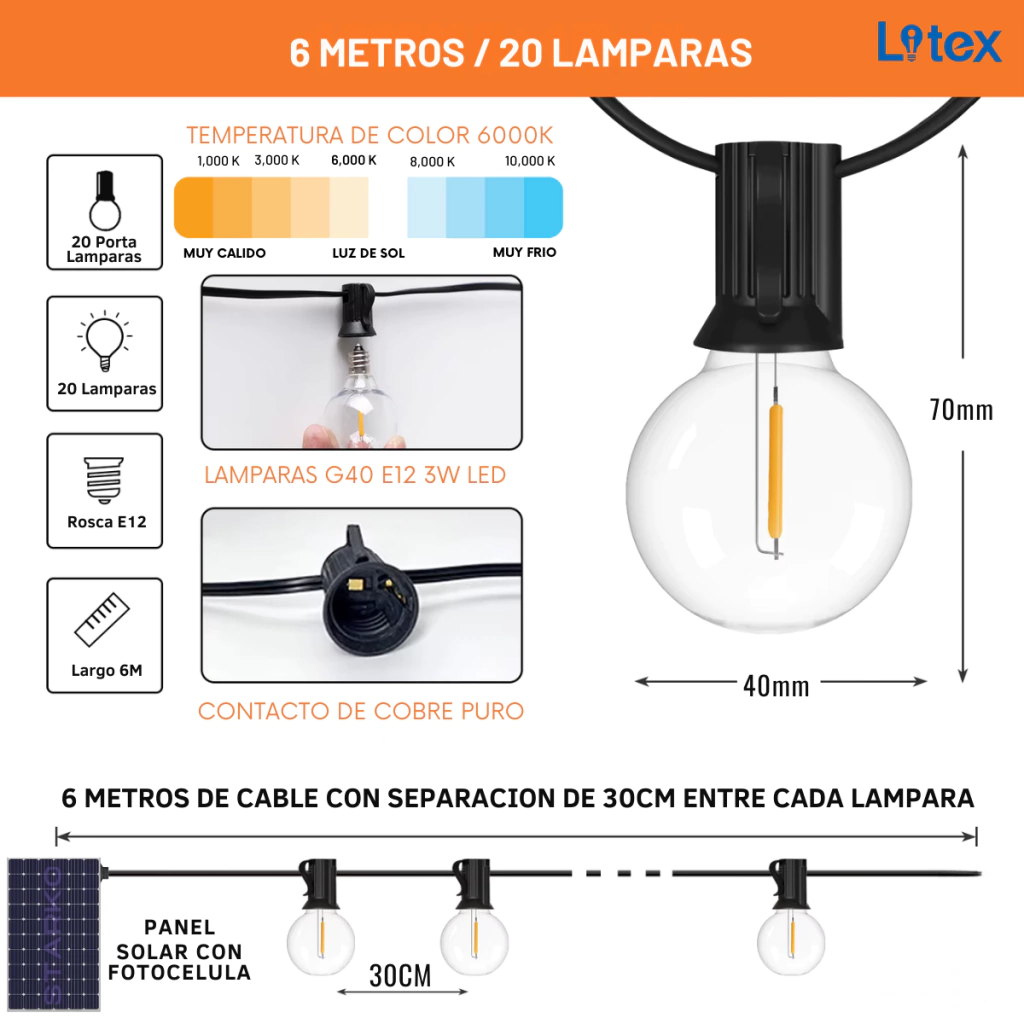 6 METROS / 20 LAMPARAS

Litex

TEMPERATURA DE COLOR 6000K

1,000 K 3,000 K 6,000 K 8,000 K 10,000 K

MUY CALIDO LUZ DE SOL MUY FRIO

20 Porta Lamparas

20 Lamparas

Rosca E12

Largo 6M

LAMPARAS G40 E12 3W LED

CONTACTO DE COBRE PURO

70mm

40mm

6 METROS DE CABLE CON SEPARACION DE 30CM ENTRE CADA LAMPARA

STARKO

PANEL SOLAR CON FOTOCELULA

30CM