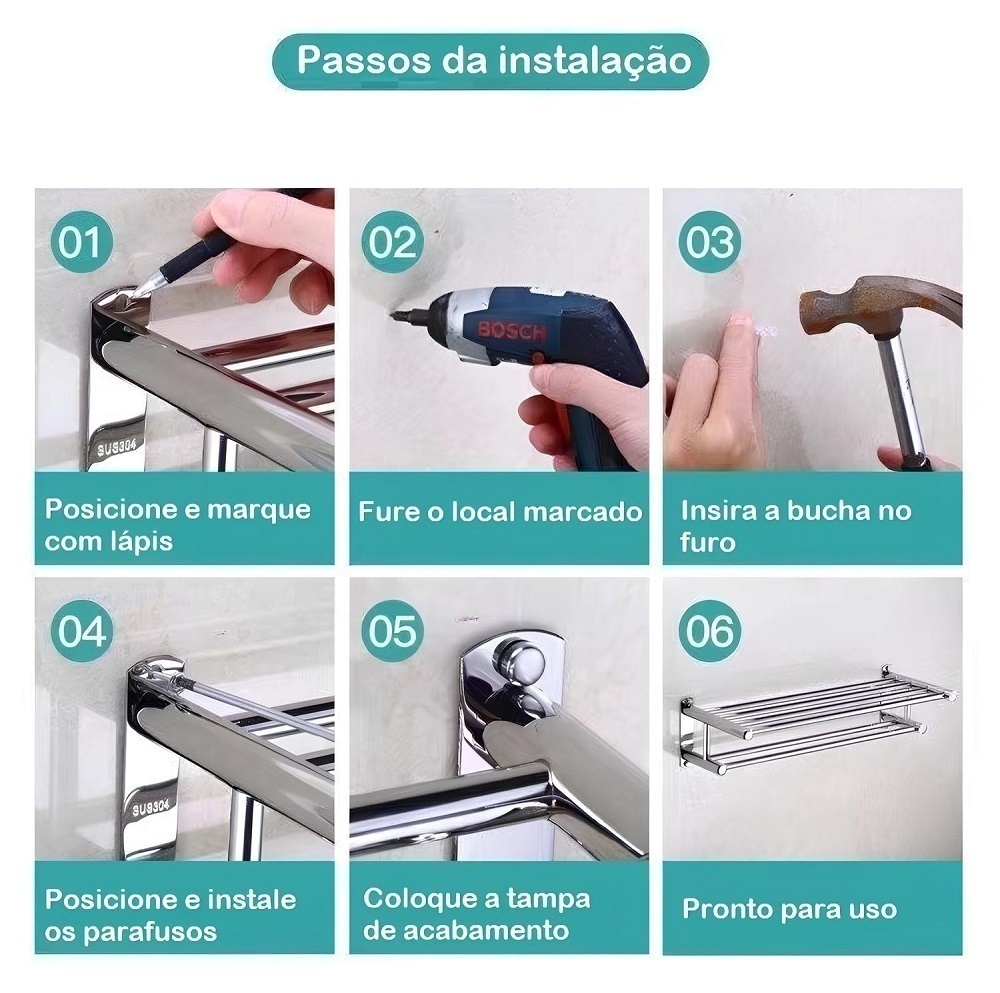 Passos da instalação

01
SUS304
Posicione e marque com lápis

02
BOSCH
Fure o local marcado

03
Insira a bucha no furo

04
SUS304
Posicione e instale os parafusos

05
Coloque a tampa de acabamento

06
Pronto para uso