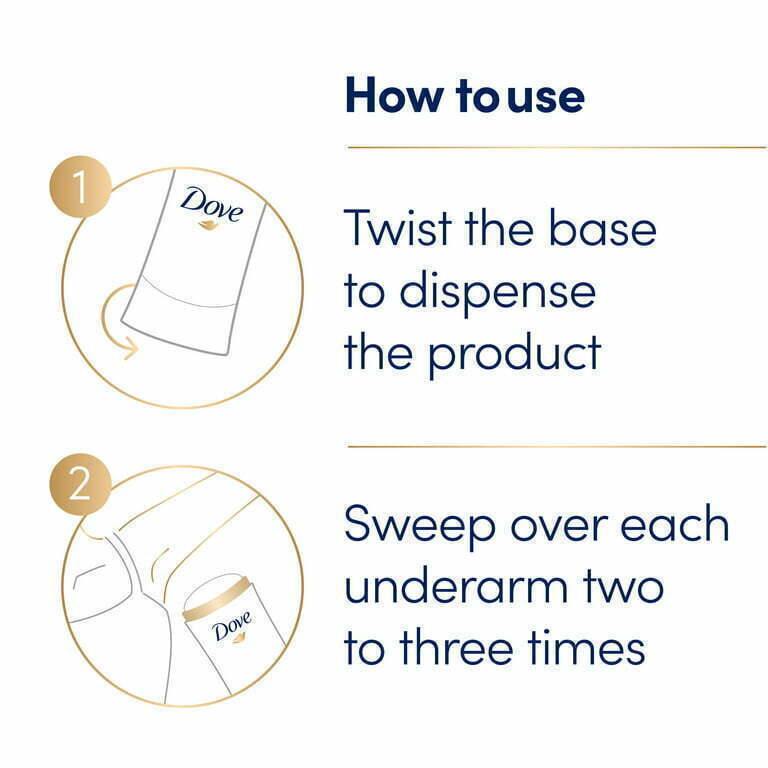 How to use

1

Dove

Twist the base to dispense the product

2

Dove

Sweep over each underarm two to three times