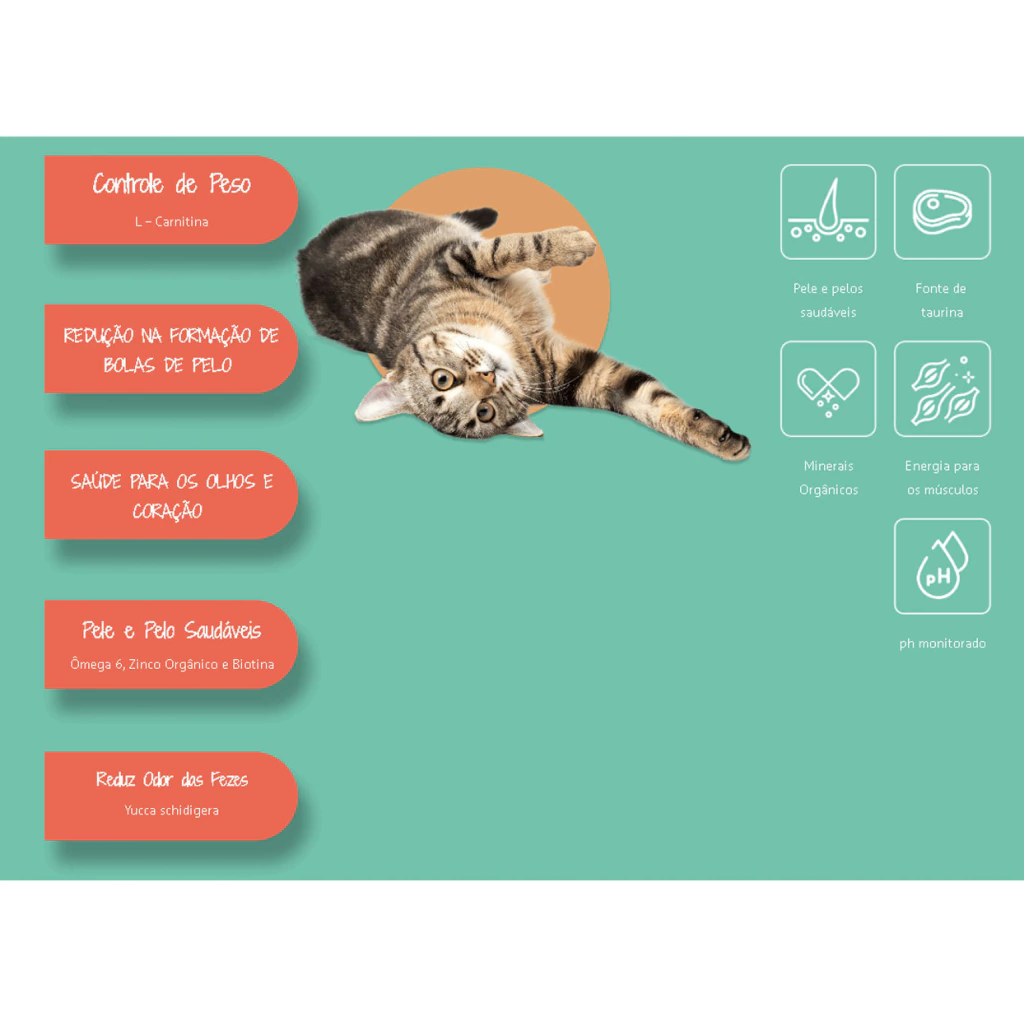 Controle de Peso

L – Carnitina

REDUÇÃO NA FORMAÇÃO DE BOLAS DE PELO

SAÚDE PARA OS OLHOS E CORAÇÃO

Pele e Pelo Saudáveis

Ômega 6, Zinco Orgânico e Biotina

Reduz Odor das Fezes

Yucca schidigera

Pele e pelos saudáveis

Fonte de taurina

Minerais Orgânicos

Energia para os músculos

pH

ph monitorado