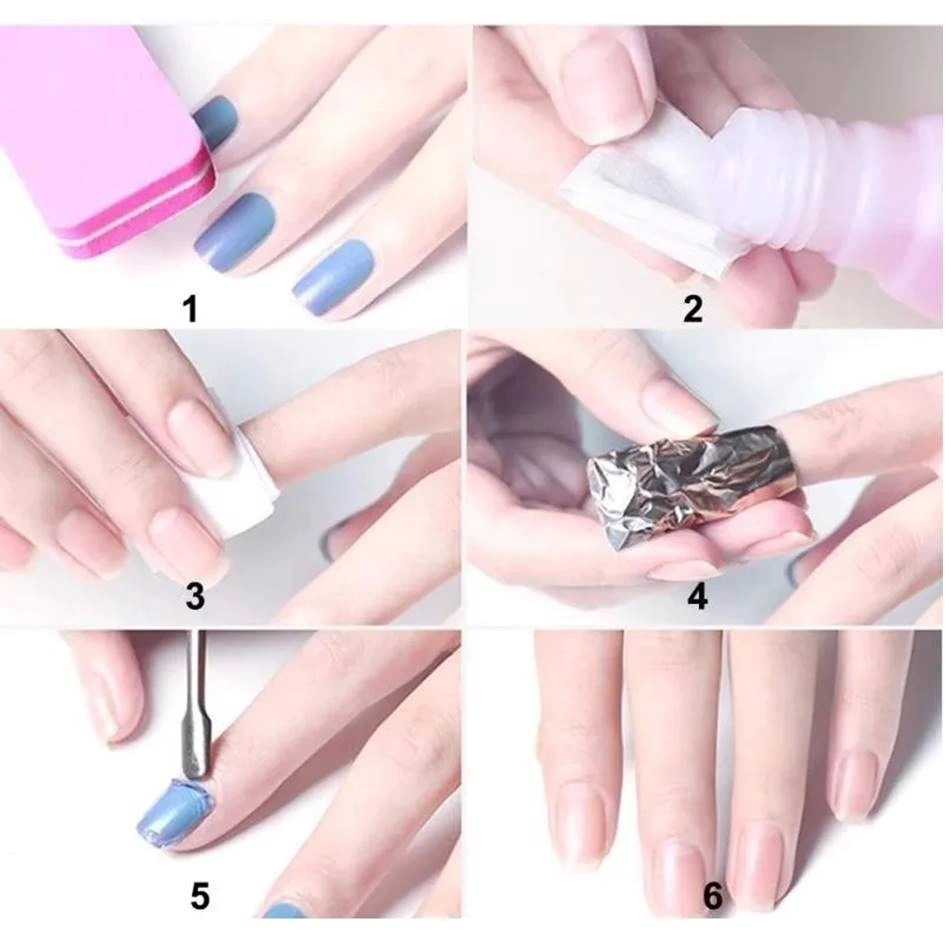 1

2

3

4

5

6