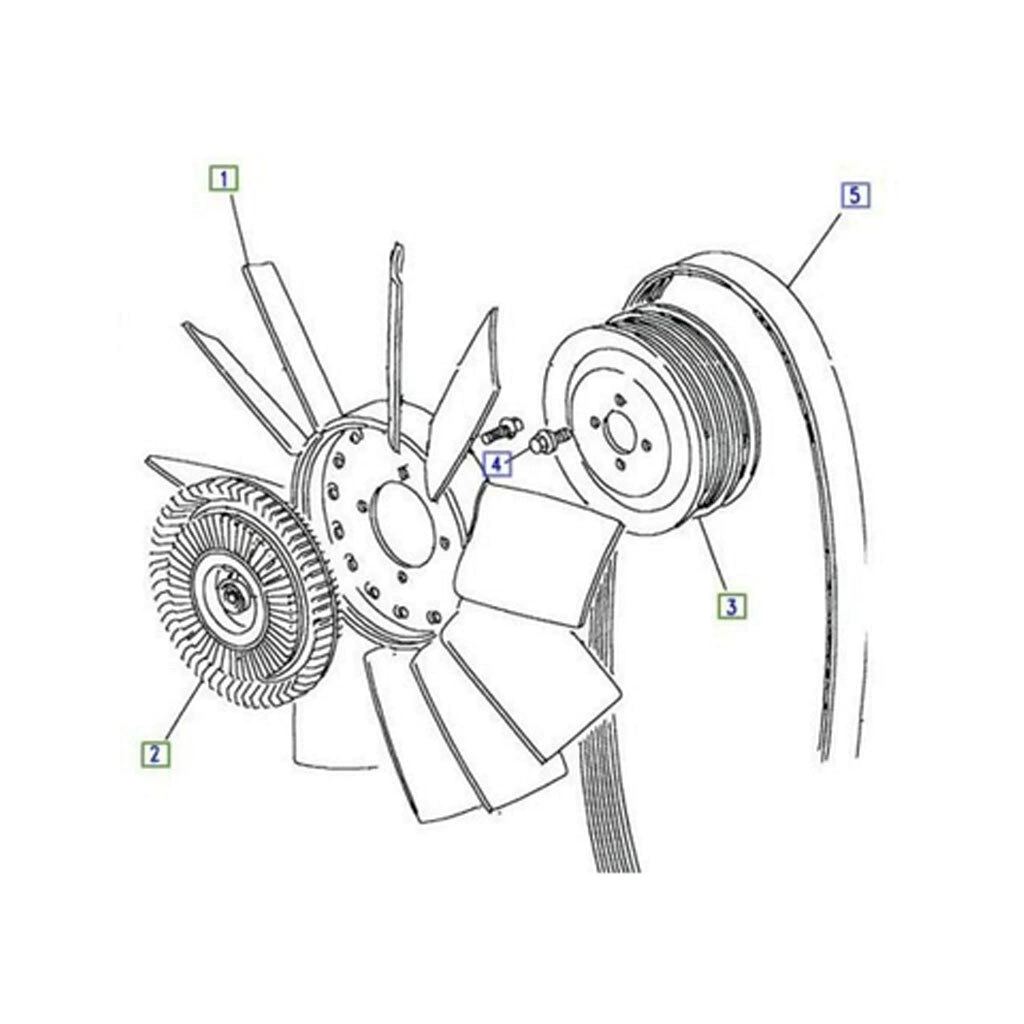 1
5
4
3
2