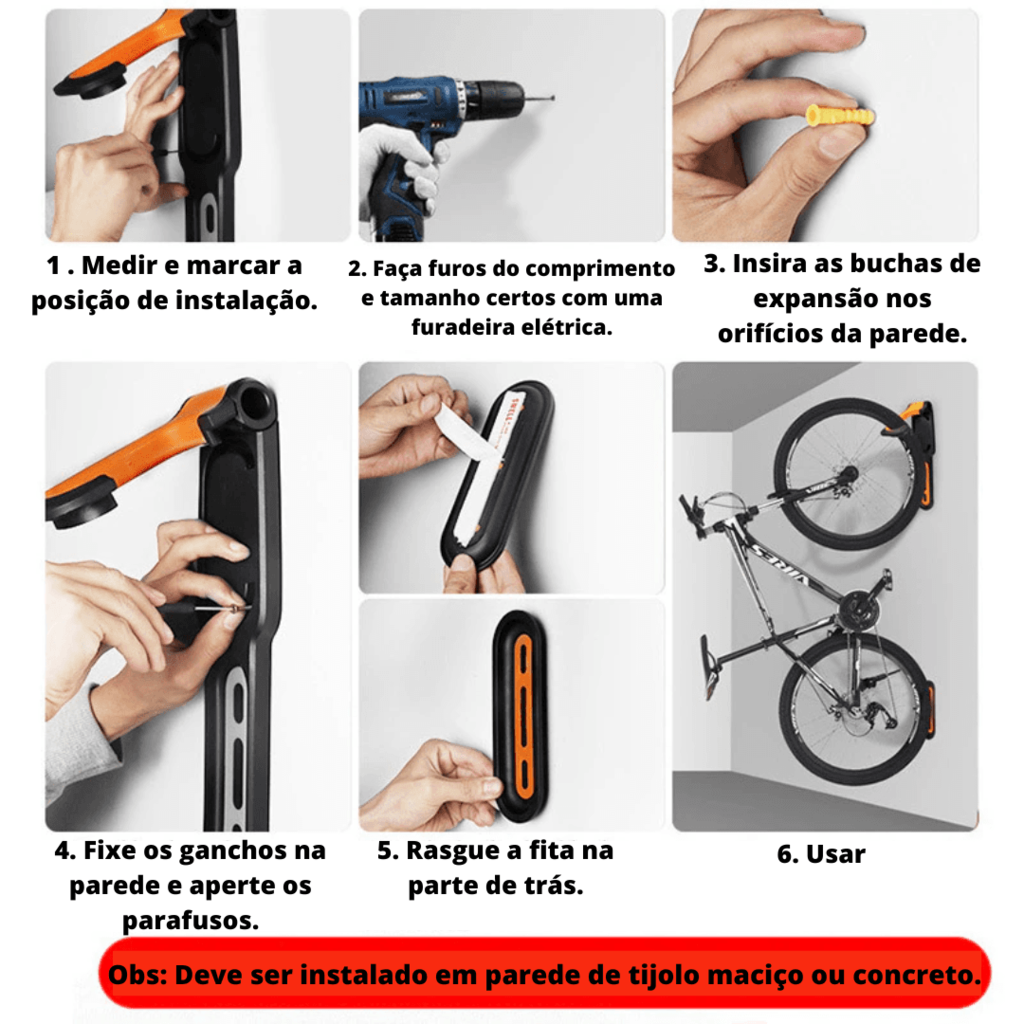 1 . Medir e marcar a posição de instalação.

2. Faça furos do comprimento e tamanho certos com uma furadeira elétrica.

3. Insira as buchas de expansão nos orifícios da parede.

4. Fixe os ganchos na parede e aperte os parafusos.

5. Rasgue a fita na parte de trás.

6. Usar

Obs: Deve ser instalado em parede de tijolo maciço ou concreto.