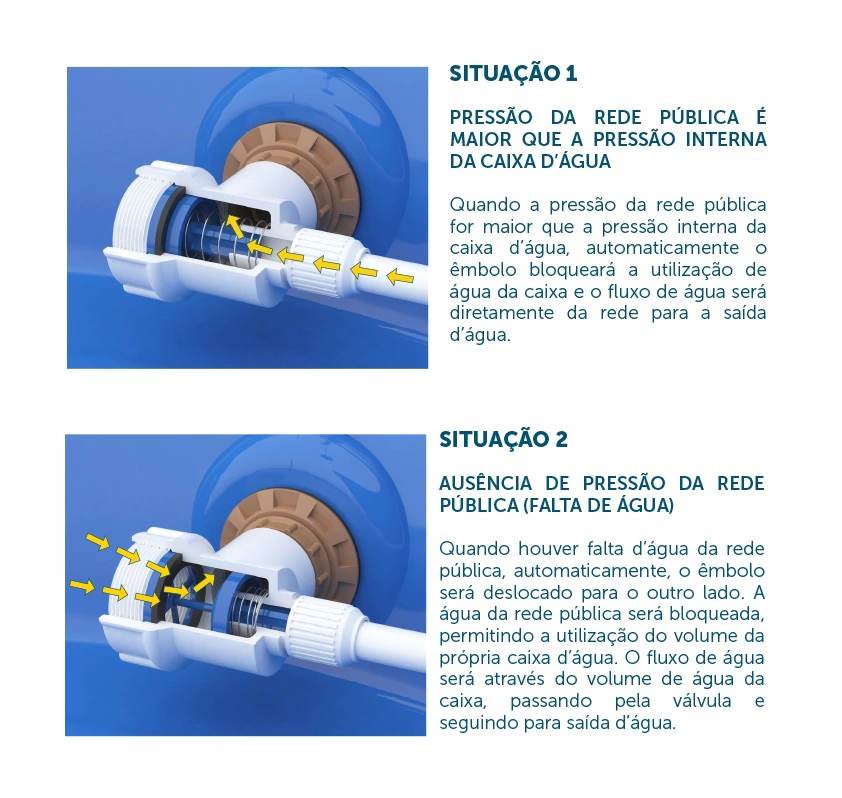 SITUAÇÃO 1

PRESSÃO DA REDE PÚBLICA É MAIOR QUE A PRESSÃO INTERNA DA CAIXA D'ÁGUA

Quando a pressão da rede pública for maior que a pressão interna da caixa d'água, automaticamente o êmbolo bloqueará a utilização de água da caixa e o fluxo de água será diretamente da rede para a saída d'água.

SITUAÇÃO 2

AUSÊNCIA DE PRESSÃO DA REDE PÚBLICA (FALTA DE ÁGUA)

Quando houver falta d'água da rede pública, automaticamente, o êmbolo será deslocado para o outro lado. A água da rede pública será bloqueada, permitindo a utilização do volume da própria caixa d'água. O fluxo de água será através do volume de água da caixa, passando pela válvula e seguindo para saída d'água.