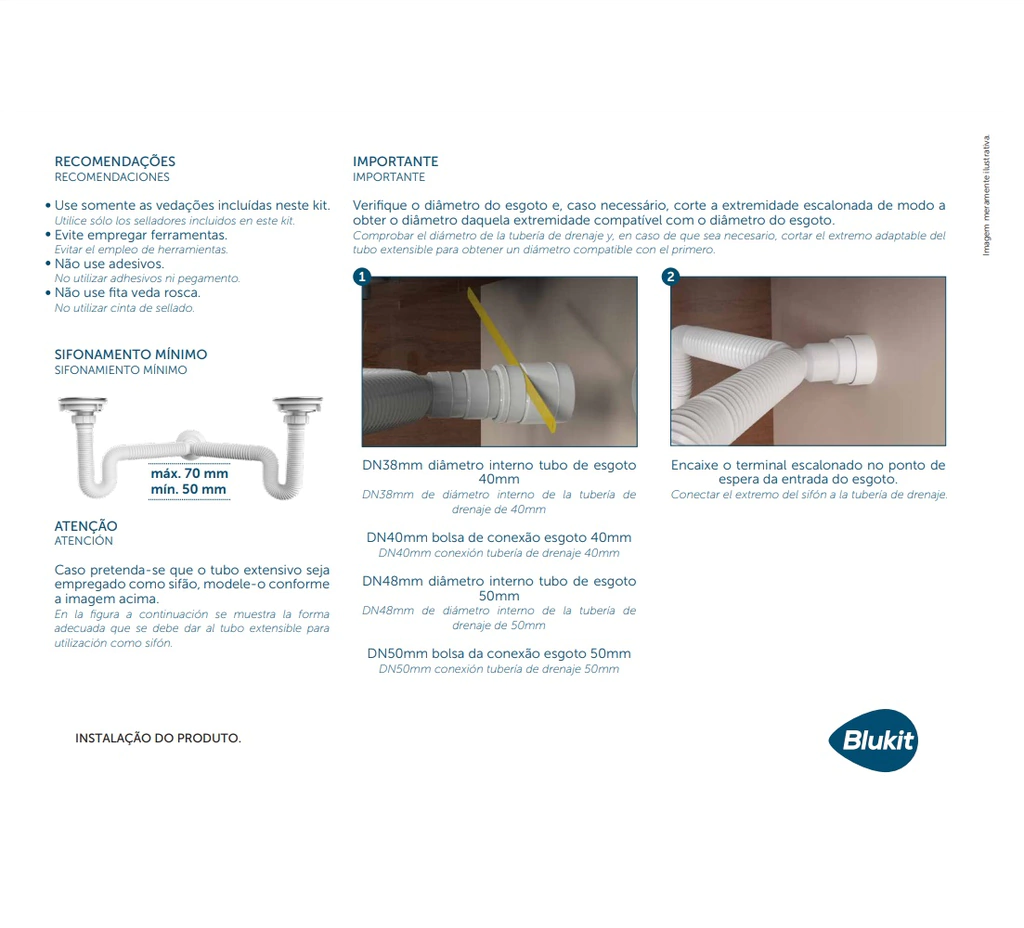 RECOMENDAÇÕES
RECOMENDACIONES

• Use somente as vedações incluídas neste kit.
Utilice sólo los selladores incluidos en este kit.
• Evite empregar ferramentas.
Evitar el empleo de herramientas.
• Não use adesivos.
No utilizar adhesivos ni pegamento.
• Não use fita veda rosca.
No utilizar cinta de sellado.

SIFONAMENTO MÍNIMO
SIFONAMIENTO MÍNIMO

máx. 70 mm
mín. 50 mm

ATENÇÃO
ATENCIÓN

Caso pretenda-se que o tubo extensivo seja empregado como sifão, modele-o conforme a imagem acima.
En la figura a continuación se muestra la forma adecuada que se debe dar al tubo extensible para utilización como sifón.

IMPORTANTE
IMPORTANTE

Verifique o diâmetro do esgoto e, caso necessário, corte a extremidade escalonada de modo a obter o diâmetro daquela extremidade compatível com o diâmetro do esgoto.
Comprobar el diámetro de la tubería de drenaje y, en caso de que sea necesario, cortar el extremo adaptable del tubo extensible para obtener un diámetro compatible con el primero.

1

DN38mm diâmetro interno tubo de esgoto 40mm
DN38mm de diámetro interno de la tubería de drenaje de 40mm

DN40mm bolsa de conexão esgoto 40mm
DN40mm conexión tubería de drenaje 40mm

DN48mm diâmetro interno tubo de esgoto 50mm
DN48mm de diámetro interno de la tubería de drenaje de 50mm

DN50mm bolsa da conexão esgoto 50mm
DN50mm conexión tubería de drenaje 50mm

2

Encaixe o terminal escalonado no ponto de espera da entrada do esgoto.
Conectar el extremo del sifón a la tubería de drenaje.

Imagem meramente ilustrativa.

INSTALAÇÃO DO PRODUTO.

Blukit