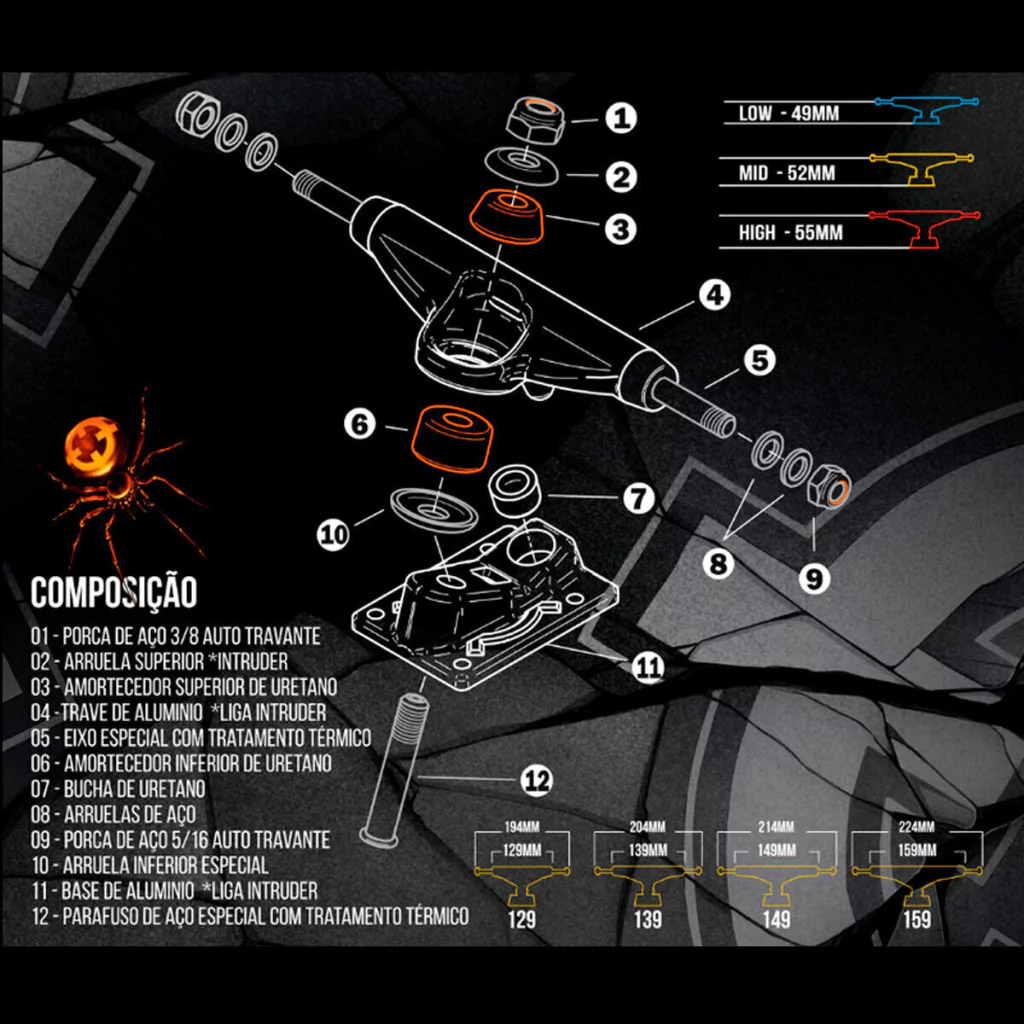 1
2
3
4
5
6
7
8
9
10
11
12

LOW - 49MM
MID - 52MM
HIGH - 55MM

COMPOSIÇÃO
01 - PORCA DE AÇO 3/8 AUTO TRAVANTE
02 - ARRUELA SUPERIOR *INTRUDER
03 - AMORTECEDOR SUPERIOR DE URETANO
04 -TRAVE DE ALUMINIO *LIGA INTRUDER
05 - EIXO ESPECIAL COM TRATAMENTO TÉRMICO
06 - AMORTECEDOR INFERIOR DE URETANO
07 - BUCHA DE URETANO
08 - ARRUELAS DE AÇO
09 - PORCA DE AÇO 5/16 AUTO TRAVANTE
10 - ARRUELA INFERIOR ESPECIAL
11 - BASE DE ALUMINIO *LIGA INTRUDER
12 - PARAFUSO DE AÇO ESPECIAL COM TRATAMENTO TÉRMICO

194MM
129MM
129

204MM
139MM
139

214MM
149MM
149

224MM
159MM
159