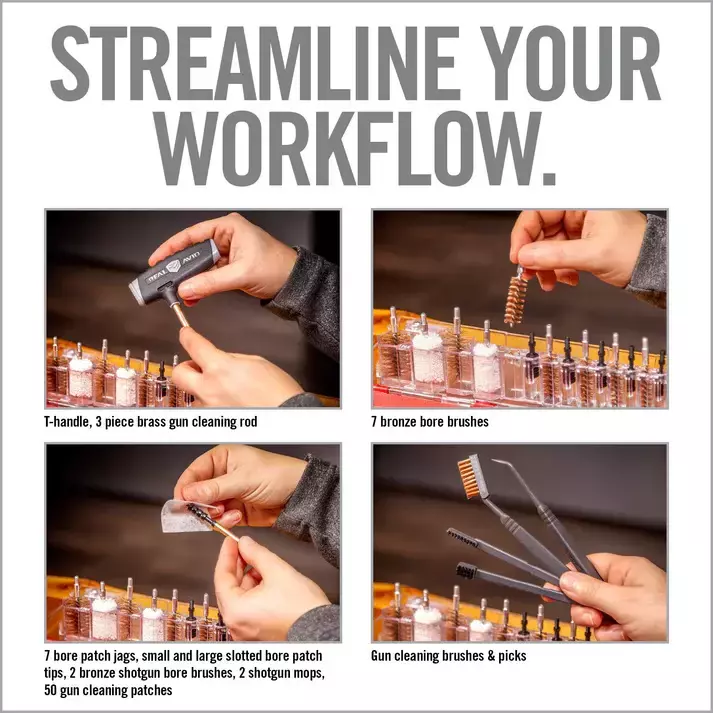 STREAMLINE YOUR WORKFLOW.

REAL AVID

T-handle, 3 piece brass gun cleaning rod

7 bronze bore brushes

7 bore patch jags, small and large slotted bore patch tips, 2 bronze shotgun bore brushes, 2 shotgun mops, 50 gun cleaning patches

Gun cleaning brushes & picks