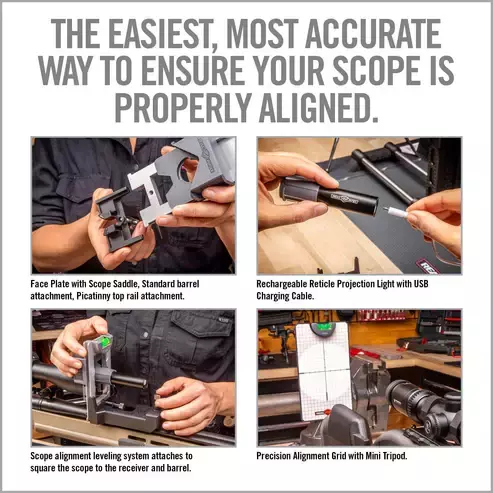 THE EASIEST, MOST ACCURATE WAY TO ENSURE YOUR SCOPE IS PROPERLY ALIGNED.

Face Plate with Scope Saddle, Standard barrel attachment, Picatinny top rail attachment.

Rechargeable Reticle Projection Light with USB Charging Cable.

Scope alignment leveling system attaches to square the scope to the receiver and barrel.

Precision Alignment Grid with Mini Tripod.