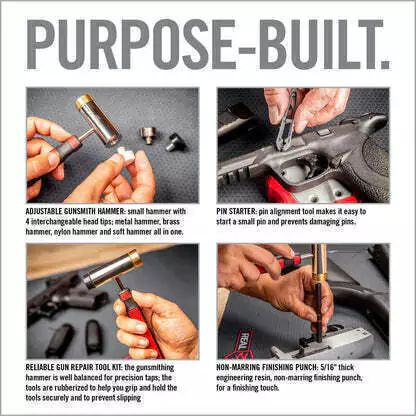 PURPOSE-BUILT.

ADJUSTABLE GUNSMITH HAMMER: small hammer with 4 interchangeable head tips; metal hammer, brass hammer, nylon hammer and soft hammer all in one.

PIN STARTER: pin alignment tool makes it easy to start a small pin and prevents damaging pins.

RELIABLE GUN REPAIR TOOL KIT: the gunsmithing hammer is well balanced for precision taps; the tools are rubberized to help you grip and hold the tools securely and to prevent slipping

REAL

NON-MARRING FINISHING PUNCH: 5/16" thick engineering resin, non-marring finishing punch, for a finishing touch.