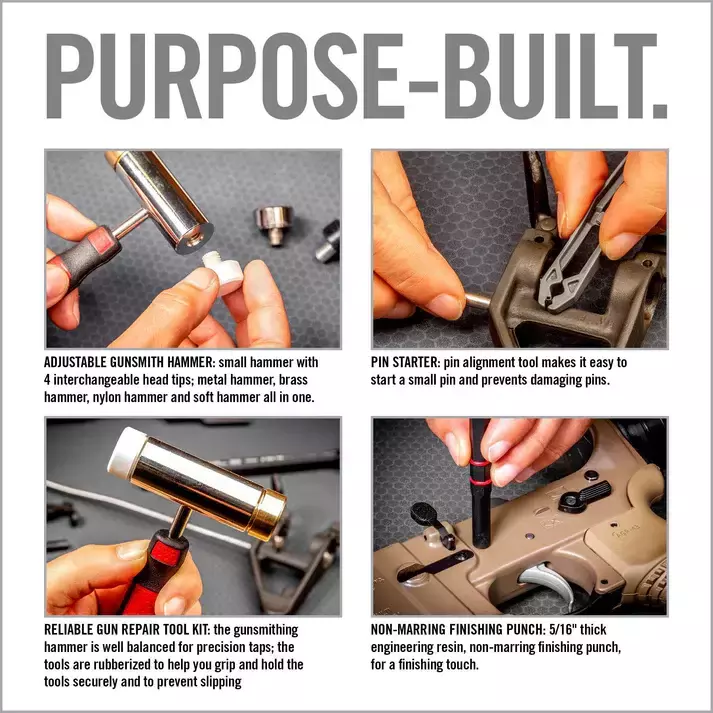 PURPOSE-BUILT.

ADJUSTABLE GUNSMITH HAMMER: small hammer with 4 interchangeable head tips; metal hammer, brass hammer, nylon hammer and soft hammer all in one.

PIN STARTER: pin alignment tool makes it easy to start a small pin and prevents damaging pins.

RELIABLE GUN REPAIR TOOL KIT: the gunsmithing hammer is well balanced for precision taps; the tools are rubberized to help you grip and hold the tools securely and to prevent slipping

NON-MARRING FINISHING PUNCH: 5/16" thick engineering resin, non-marring finishing punch, for a finishing touch.