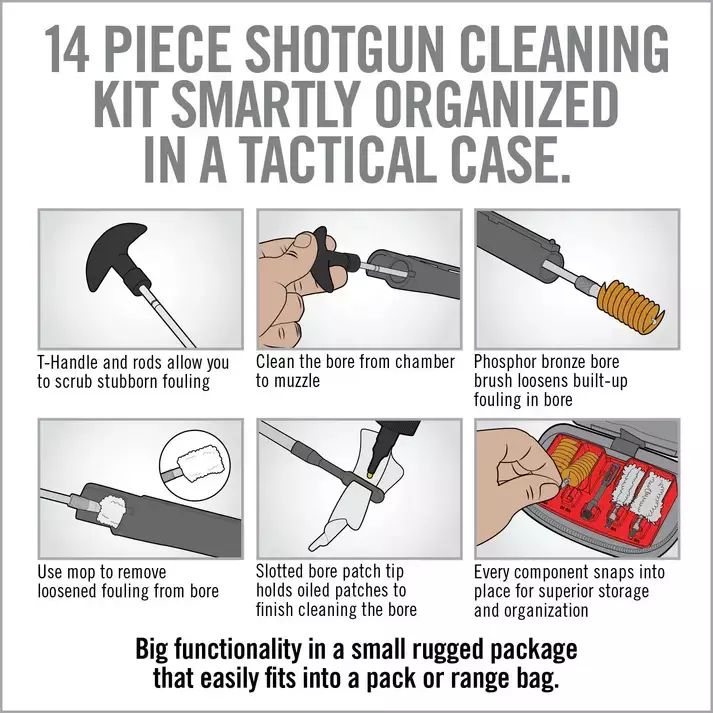 14 PIECE SHOTGUN CLEANING KIT SMARTLY ORGANIZED IN A TACTICAL CASE.

T-Handle and rods allow you to scrub stubborn fouling

Clean the bore from chamber to muzzle

Phosphor bronze bore brush loosens built-up fouling in bore

Use mop to remove loosened fouling from bore

Slotted bore patch tip holds oiled patches to finish cleaning the bore

Every component snaps into place for superior storage and organization

Big functionality in a small rugged package that easily fits into a pack or range bag.