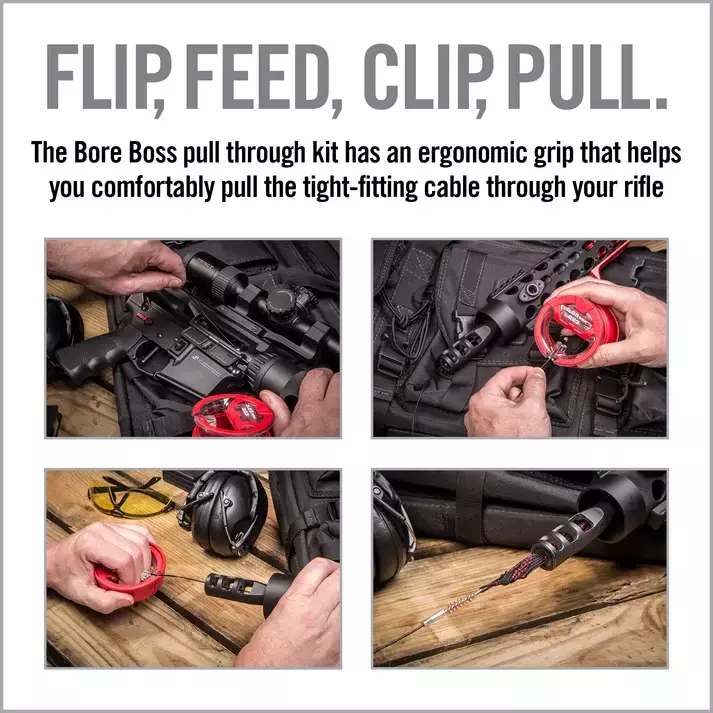 FLIP, FEED, CLIP, PULL.

The Bore Boss pull through kit has an ergonomic grip that helps you comfortably pull the tight-fitting cable through your rifle