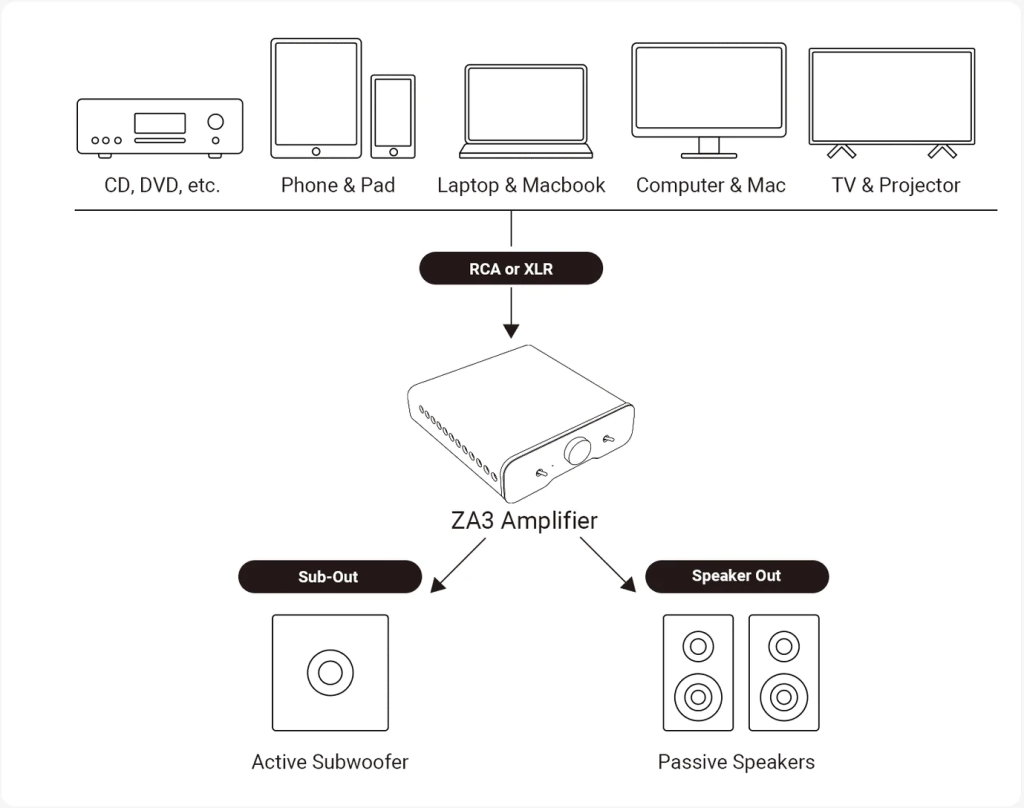 CD, DVD, etc.
Phone & Pad
Laptop & Macbook
Computer & Mac
TV & Projector

RCA or XLR

ZA3 Amplifier

Sub-Out
Speaker Out

Active Subwoofer
Passive Speakers