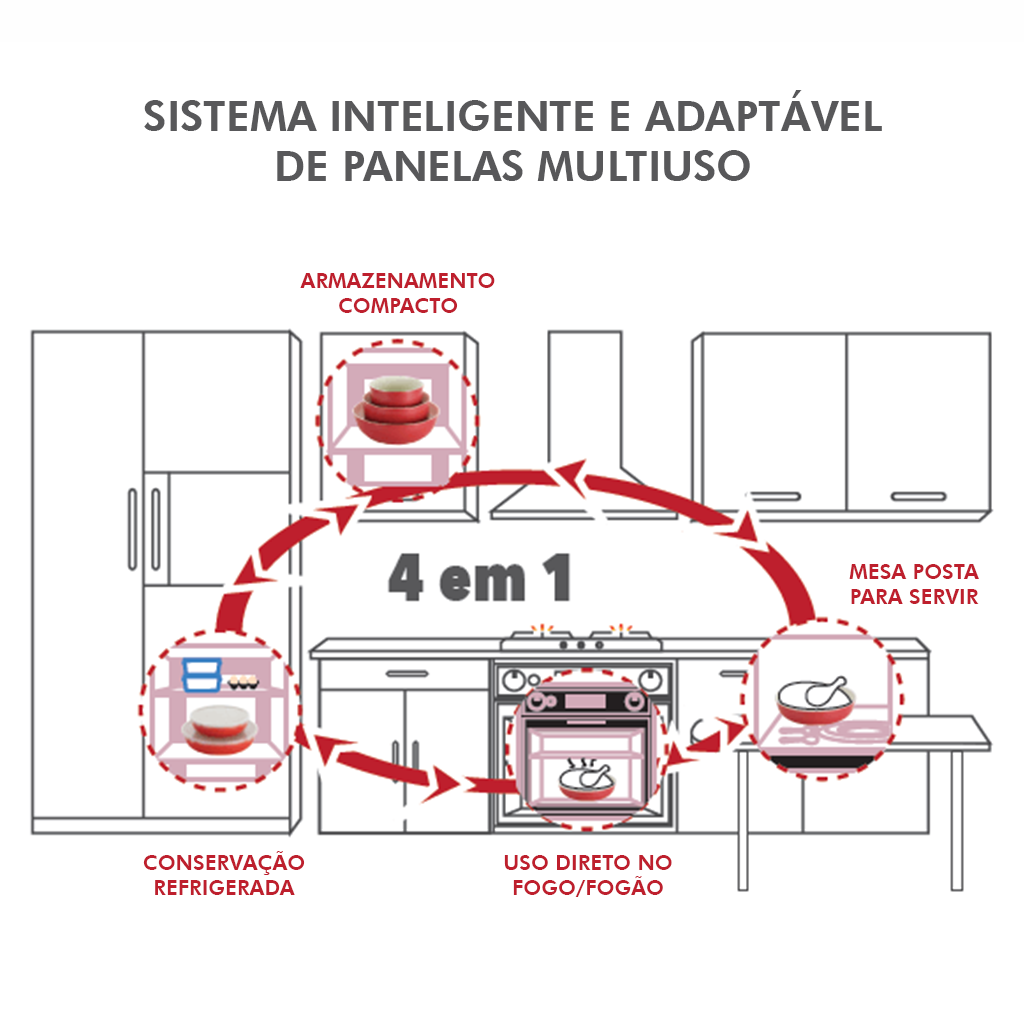 SISTEMA INTELIGENTE E ADAPTÁVEL DE PANELAS MULTIUSO

ARMAZENAMENTO COMPACTO

4 em 1

MESA POSTA PARA SERVIR

CONSERVAÇÃO REFRIGERADA

USO DIRETO NO FOGO/FOGÃO