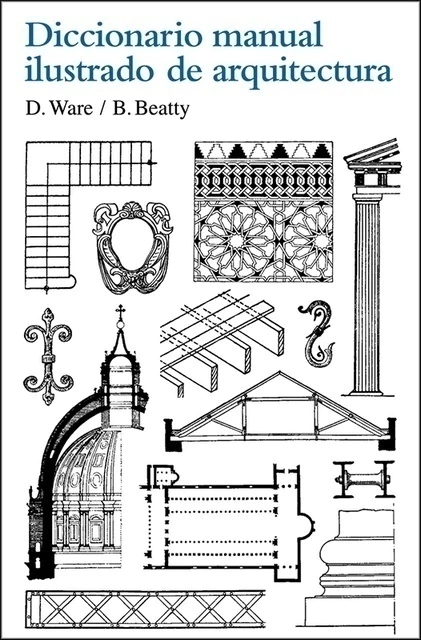 Diccionario manual ilustrado de arquitectura

D. Ware / B. Beatty