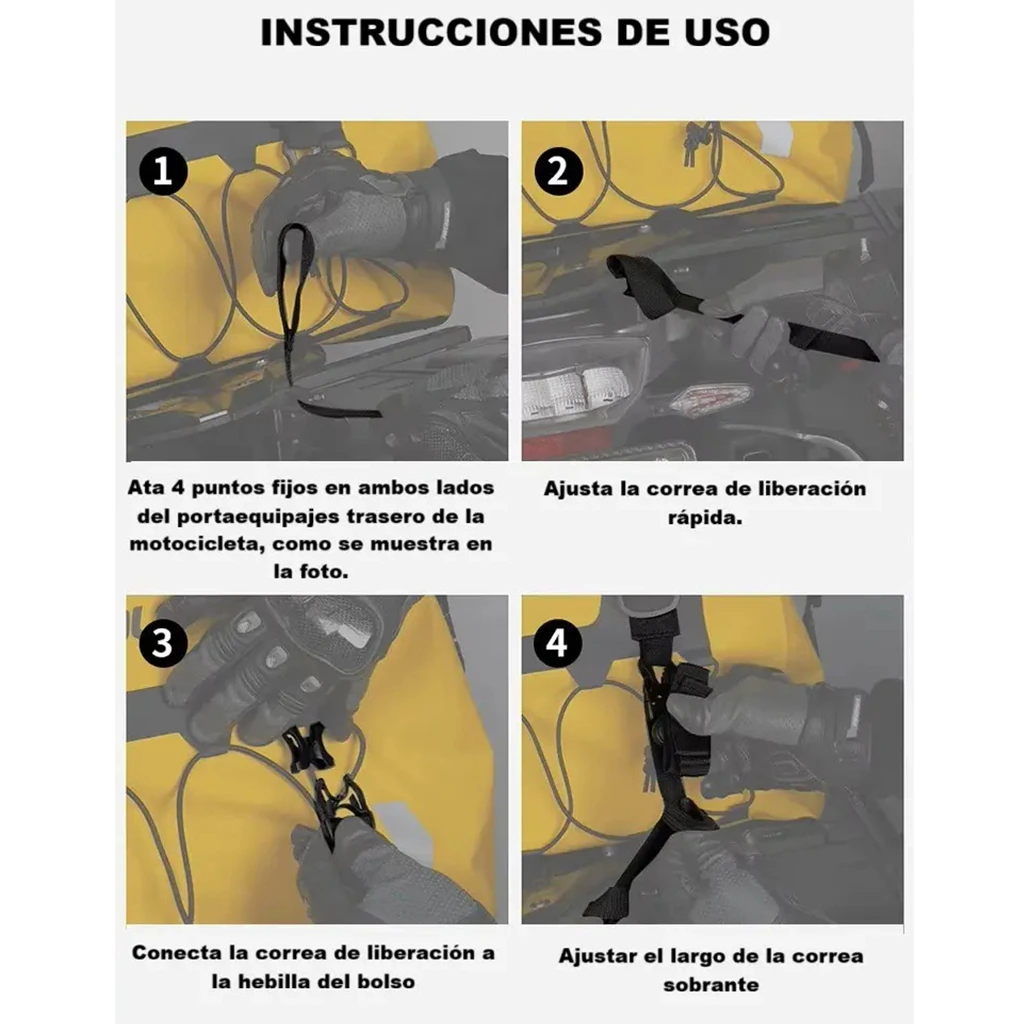 INSTRUCCIONES DE USO

1

Ata 4 puntos fijos en ambos lados del portaequipajes trasero de la motocicleta, como se muestra en la foto.

2

Ajusta la correa de liberación rápida.

3

Conecta la correa de liberación a la hebilla del bolso

4

Ajustar el largo de la correa sobrante