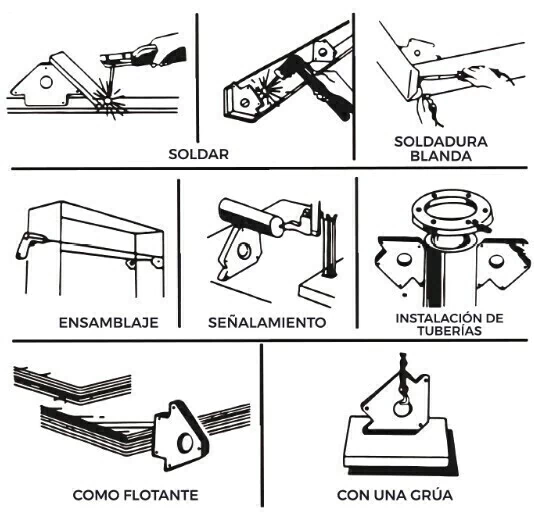 SOLDAR

SOLDADURA BLANDA

ENSAMBLAJE

SEÑALAMIENTO

INSTALACIÓN DE TUBERÍAS

COMO FLOTANTE

CON UNA GRÚA