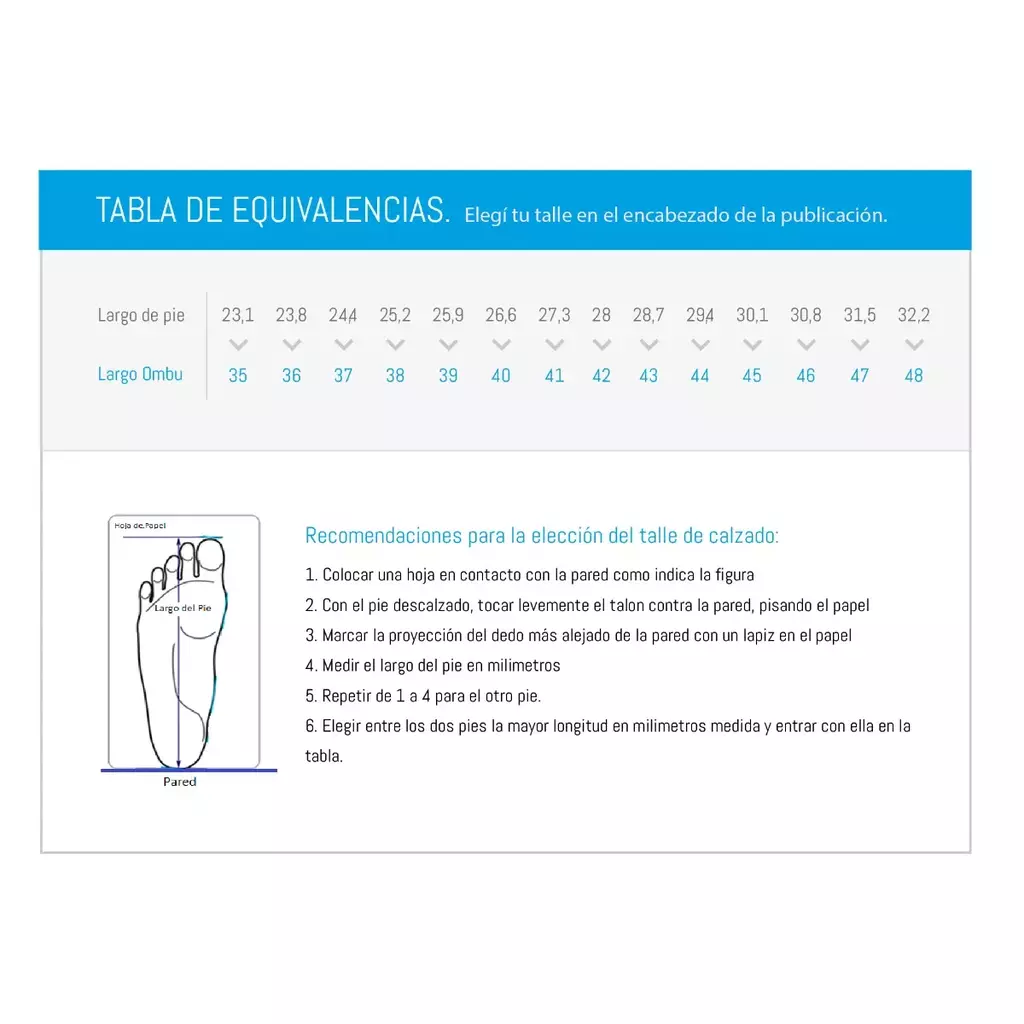 TABLA DE EQUIVALENCIAS. Elegí tu talle en el encabezado de la publicación.

| Largo de pie | 23,1 | 23,8 | 24,4 | 25,2 | 25,9 | 26,6 | 27,3 | 28 | 28,7 | 29,4 | 30,1 | 30,8 | 31,5 | 32,2 |
|---|---|---|---|---|---|---|---|---|---|---|---|---|---|---|
| Largo Ombu | 35 | 36 | 37 | 38 | 39 | 40 | 41 | 42 | 43 | 44 | 45 | 46 | 47 | 48 |

Hoja de Papel

Largo del Pie

Pared

Recomendaciones para la elección del talle de calzado:

1. Colocar una hoja en contacto con la pared como indica la figura
2. Con el pie descalzado, tocar levemente el talon contra la pared, pisando el papel
3. Marcar la proyección del dedo más alejado de la pared con un lapiz en el papel
4. Medir el largo del pie en milimetros
5. Repetir de 1 a 4 para el otro pie.
6. Elegir entre los dos pies la mayor longitud en milimetros medida y entrar con ella en la tabla.