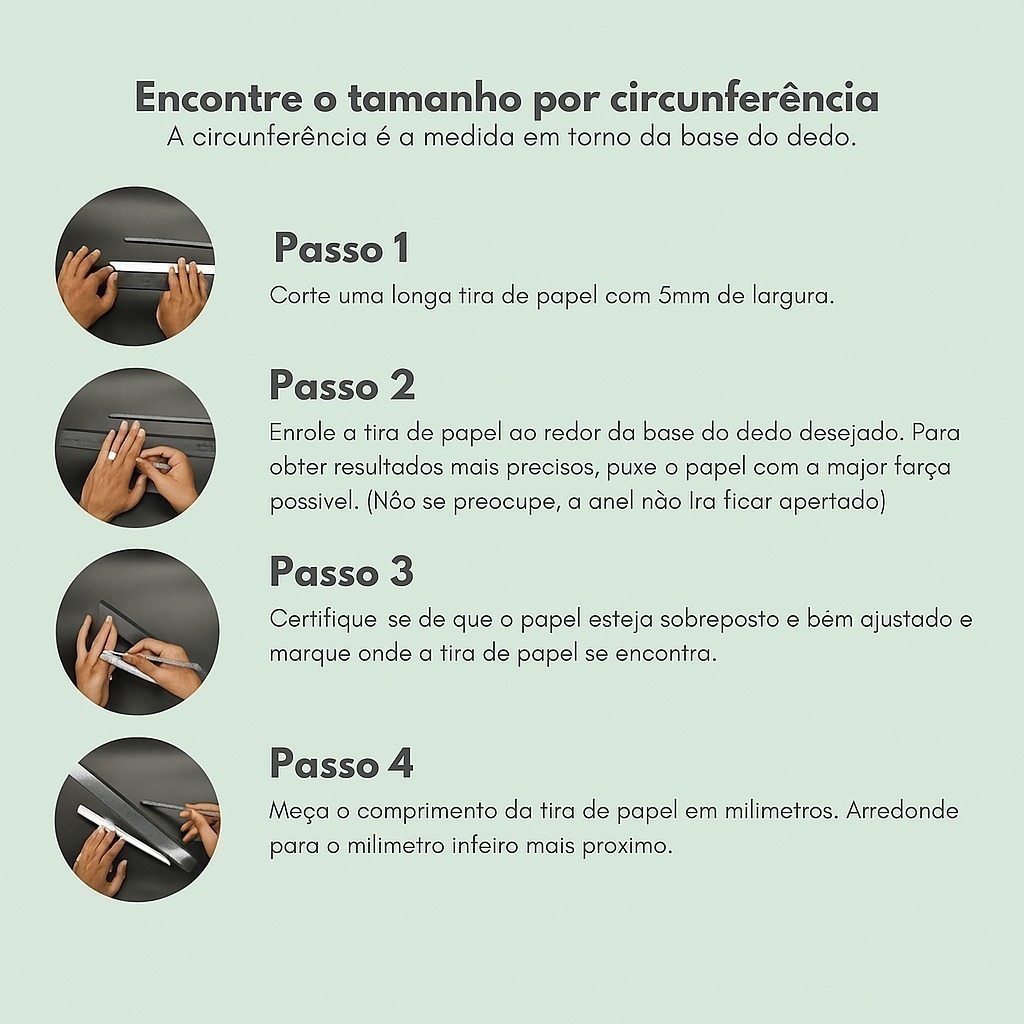 Encontre o tamanho por circunferência
A circunferência é a medida em torno da base do dedo.

Passo 1
Corte uma longa tira de papel com 5mm de largura.

Passo 2
Enrole a tira de papel ao redor da base do dedo desejado. Para obter resultados mais precisos, puxe o papel com a major farça possivel. (Nôo se preocupe, a anel nào Ira ficar apertado)

Passo 3
Certifique se de que o papel esteja sobreposto e bém ajustado e marque onde a tira de papel se encontra.

Passo 4
Meça o comprimento da tira de papel em milimetros. Arredonde para o milimetro infeiro mais proximo.