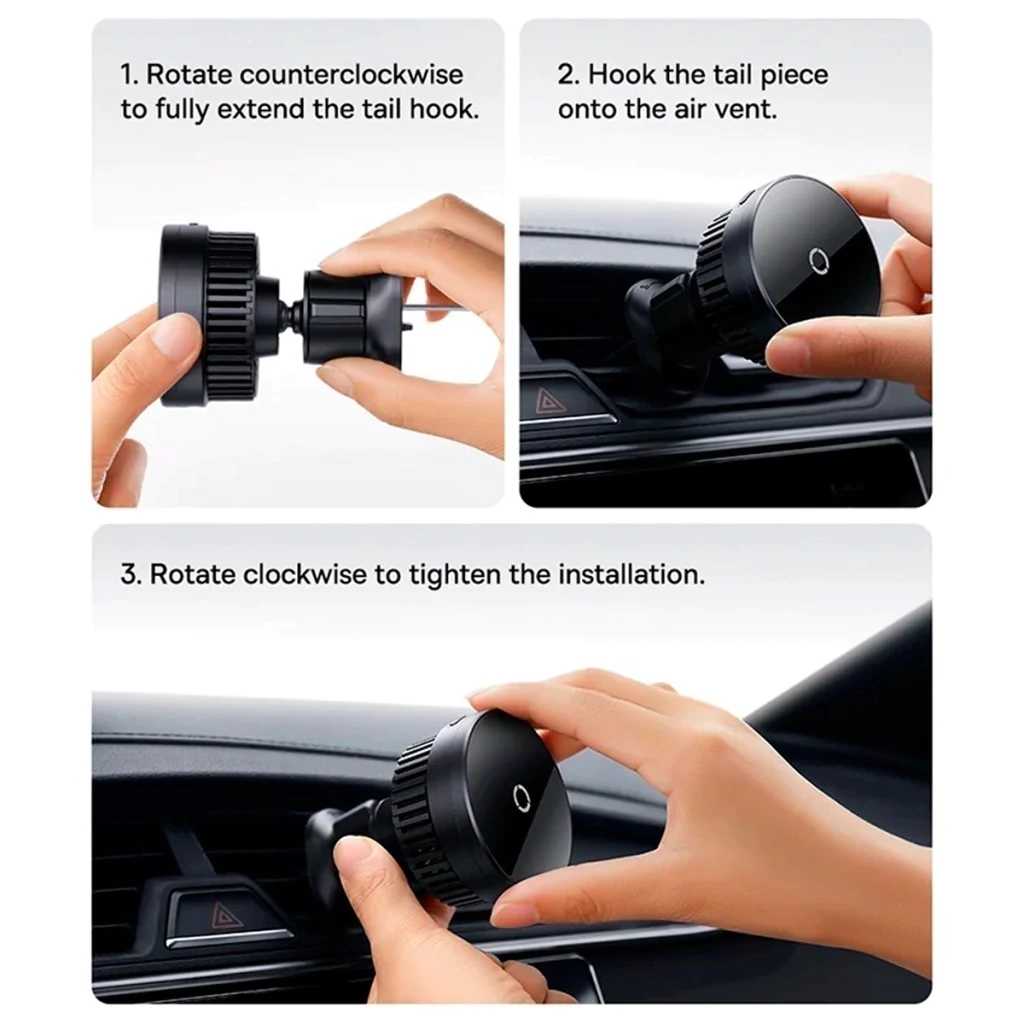 1. Rotate counterclockwise to fully extend the tail hook.

2. Hook the tail piece onto the air vent.

3. Rotate clockwise to tighten the installation.