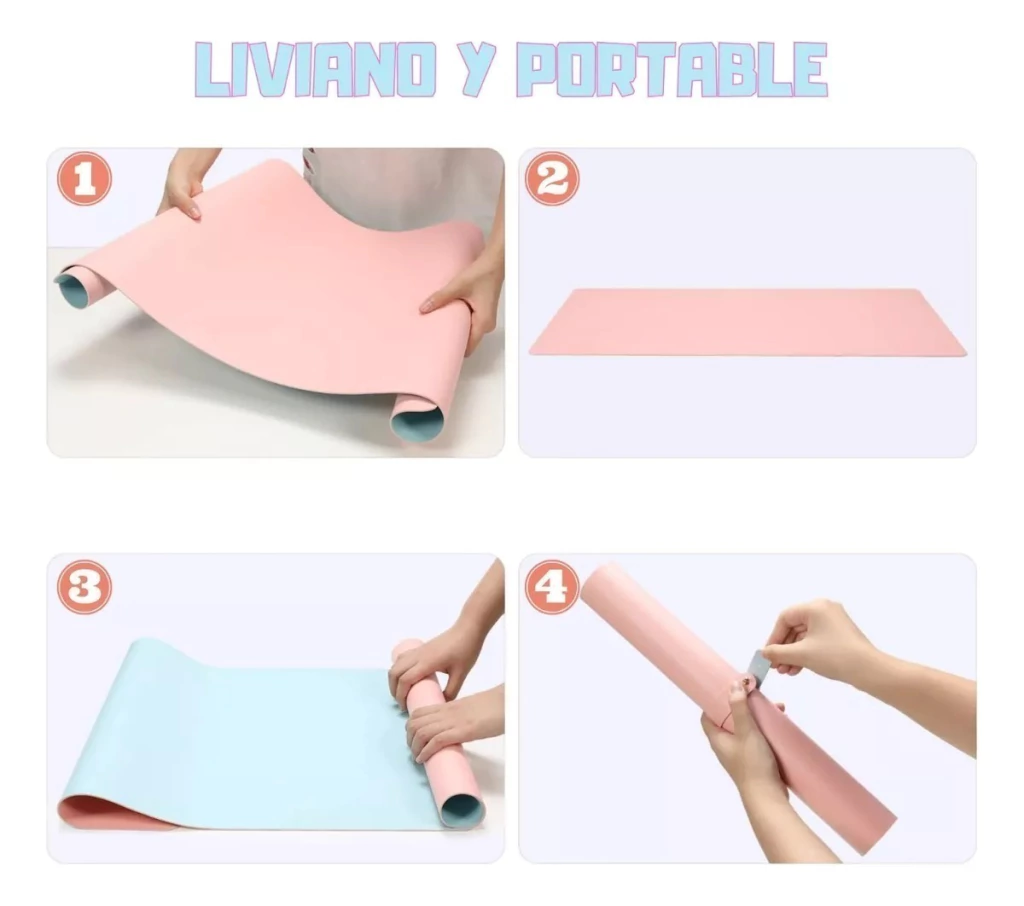 LIVIANO Y PORTABLE

1

2

3

4