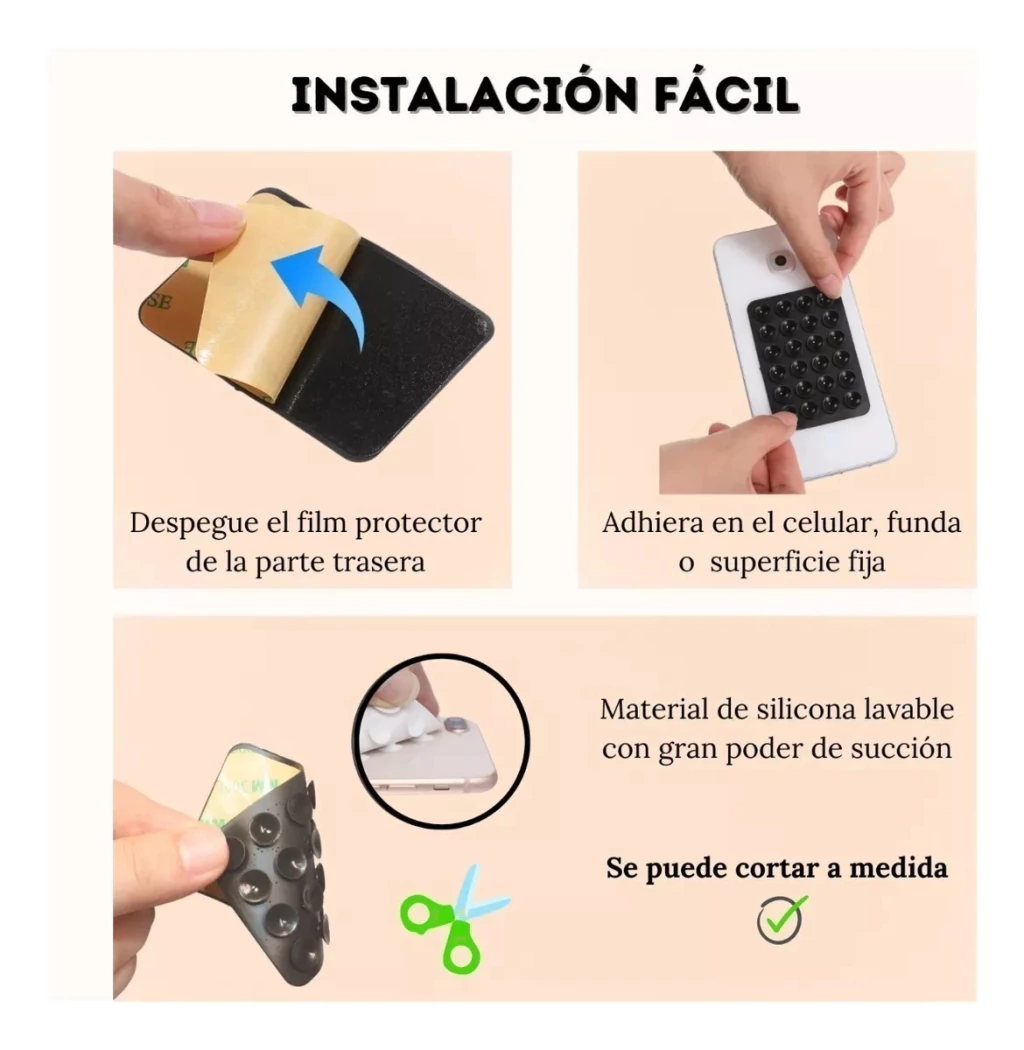 INSTALACIÓN FÁCIL

Despegue el film protector de la parte trasera

Adhiera en el celular, funda o superficie fija

Material de silicona lavable con gran poder de succión

Se puede cortar a medida